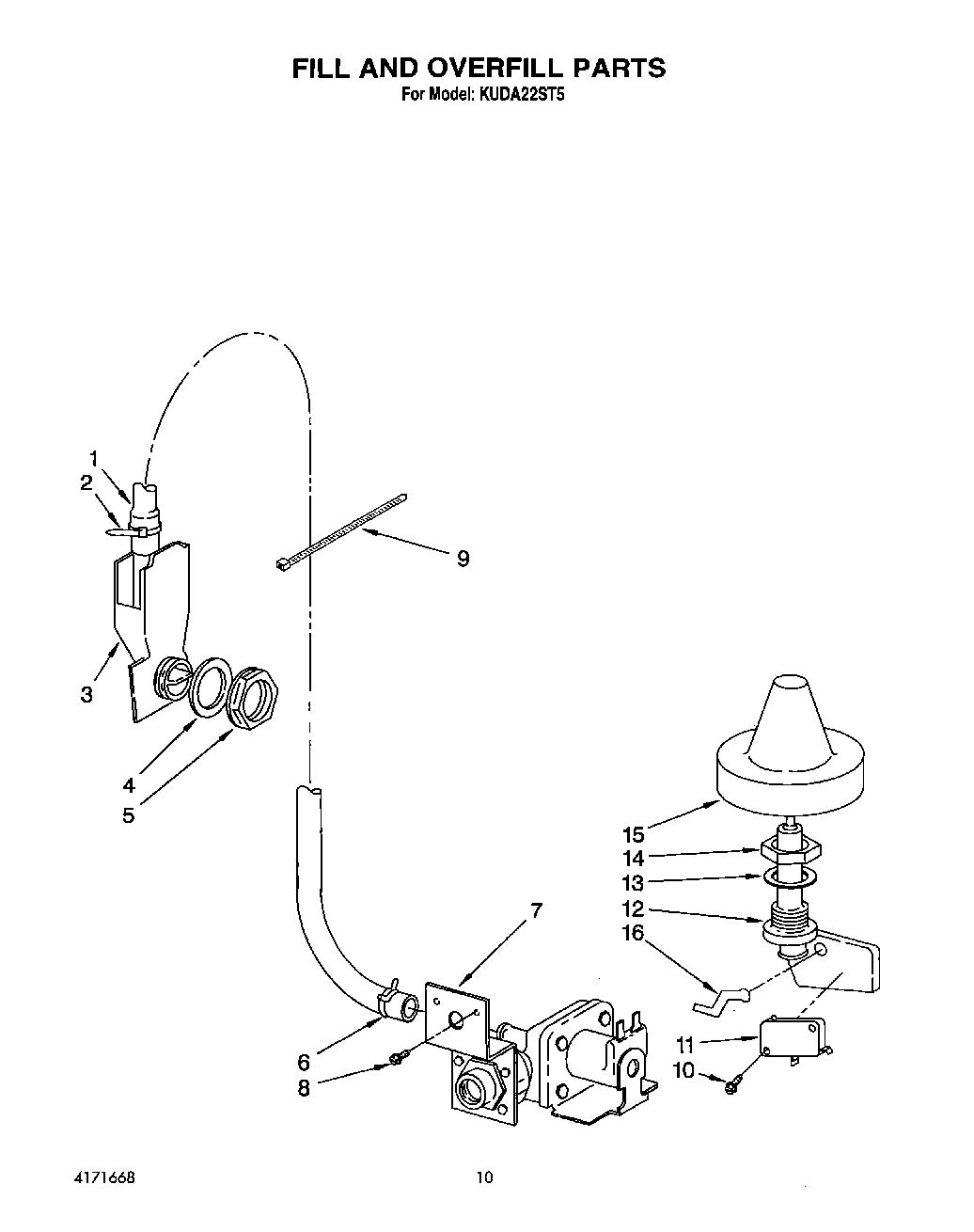 FILL AND OVERFILL PARTS
For Model: KUDA22ST5

1
2
9
3
4
5
15
14
13
12
16
7
6
8
11
10

4171668

10