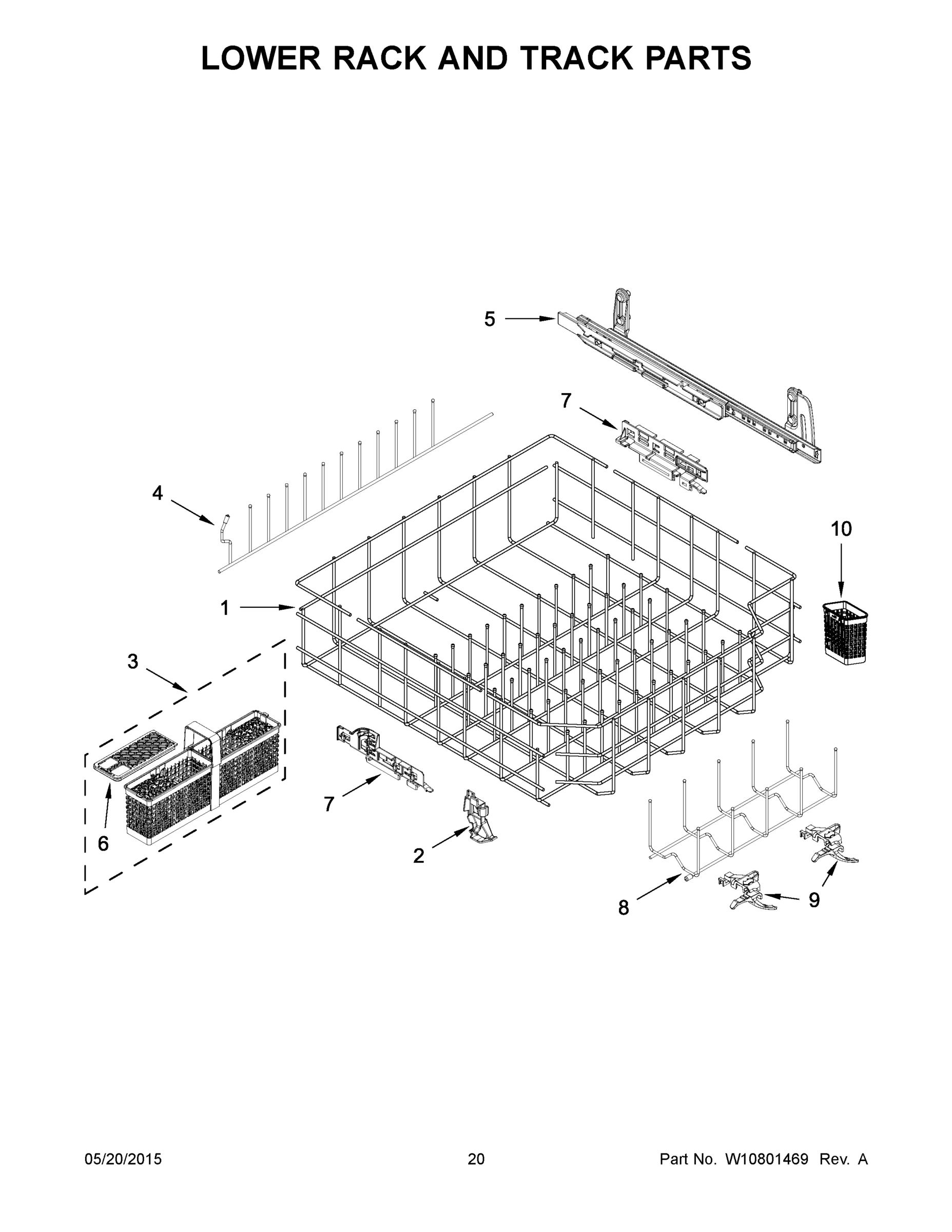 LOWER RACK AND TRACK PARTS

5

7

4

10

1

3

7

6

2

8

9

05/20/2015

20

Part No. W10801469 Rev. A