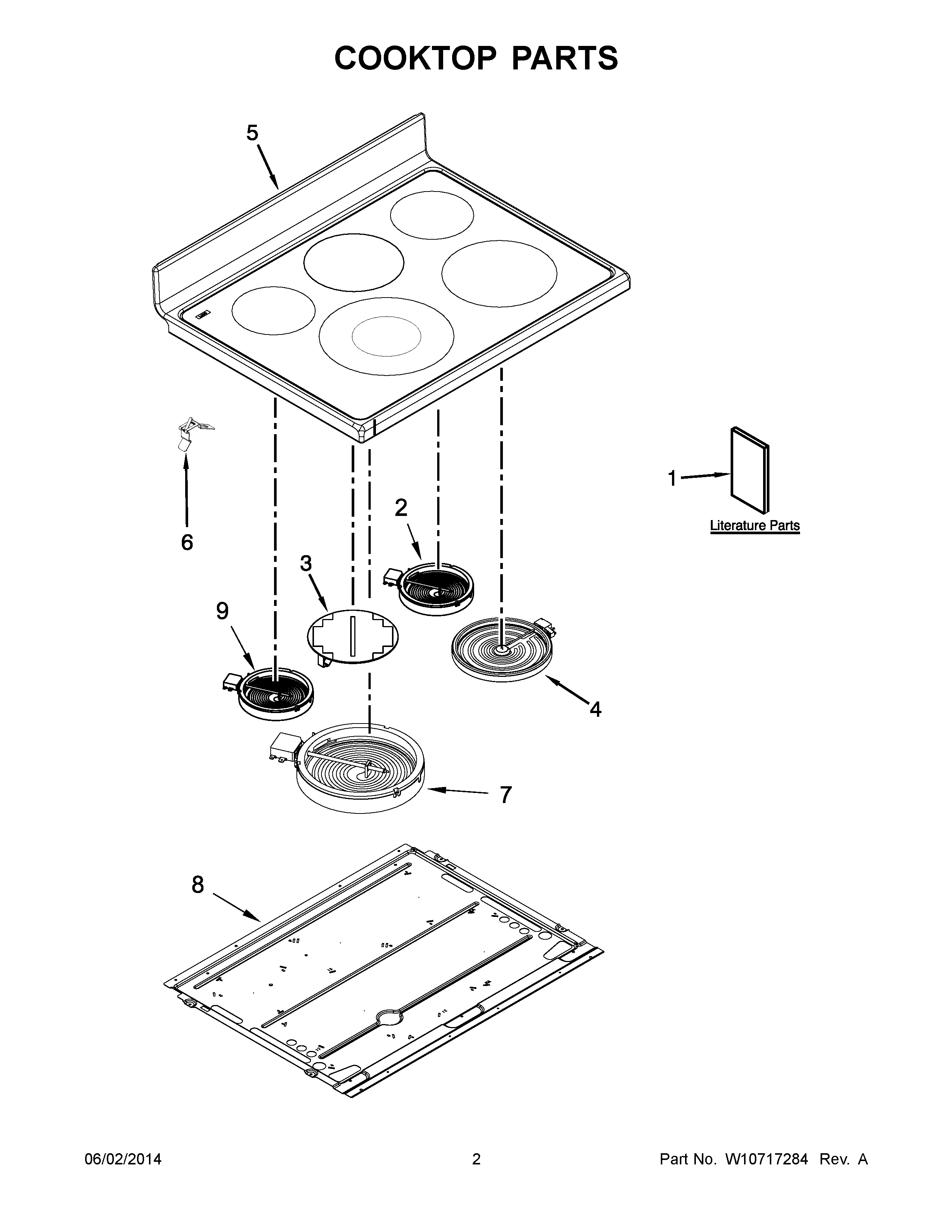 COOKTOP PARTS

5

6

1

Literature Parts

2

3

9

4

7

8

06/02/2014

2

Part No. W10717284 Rev. A