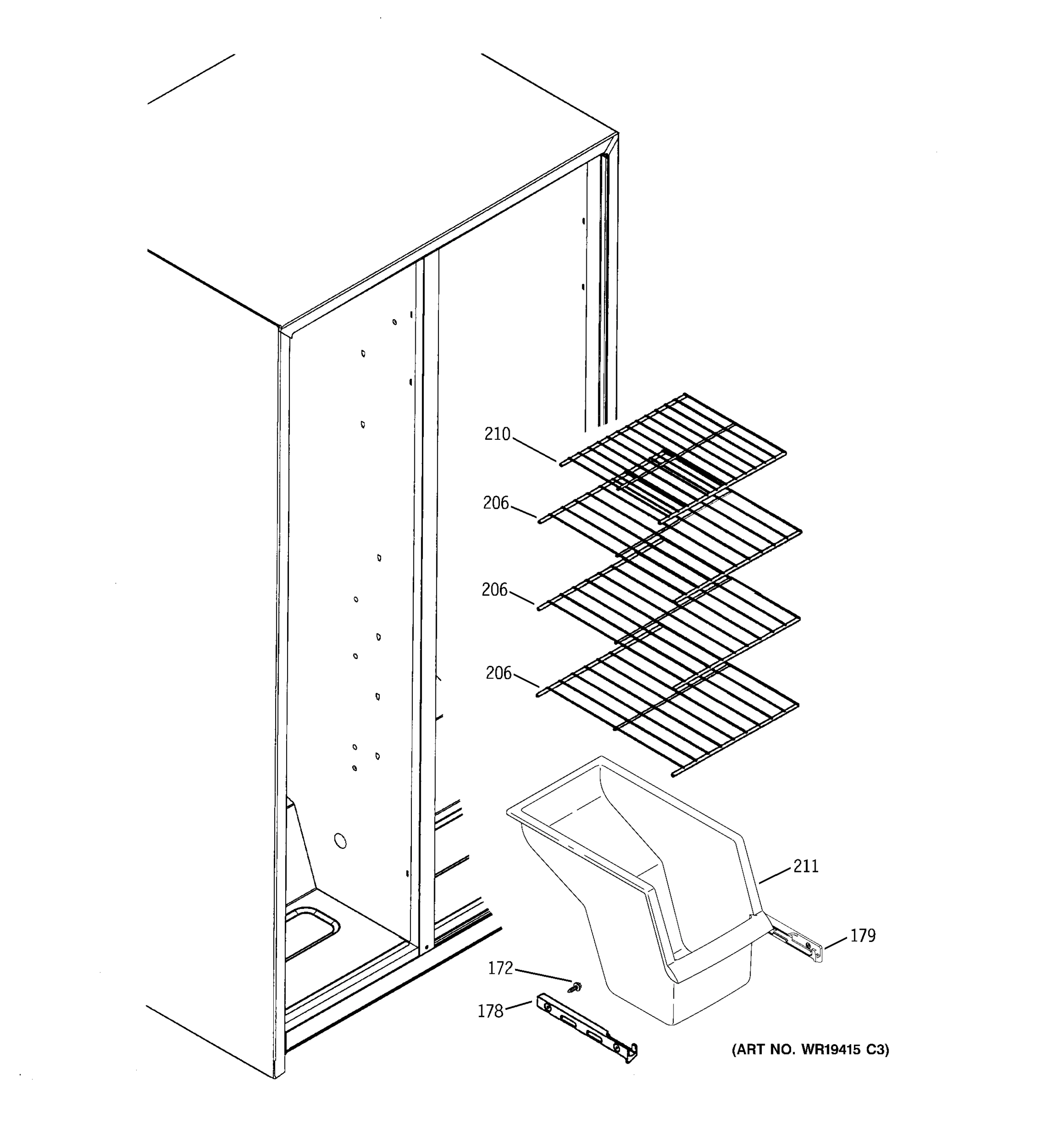 210
206
206
206
211
179
172
178
(ART NO. WR19415 C3)