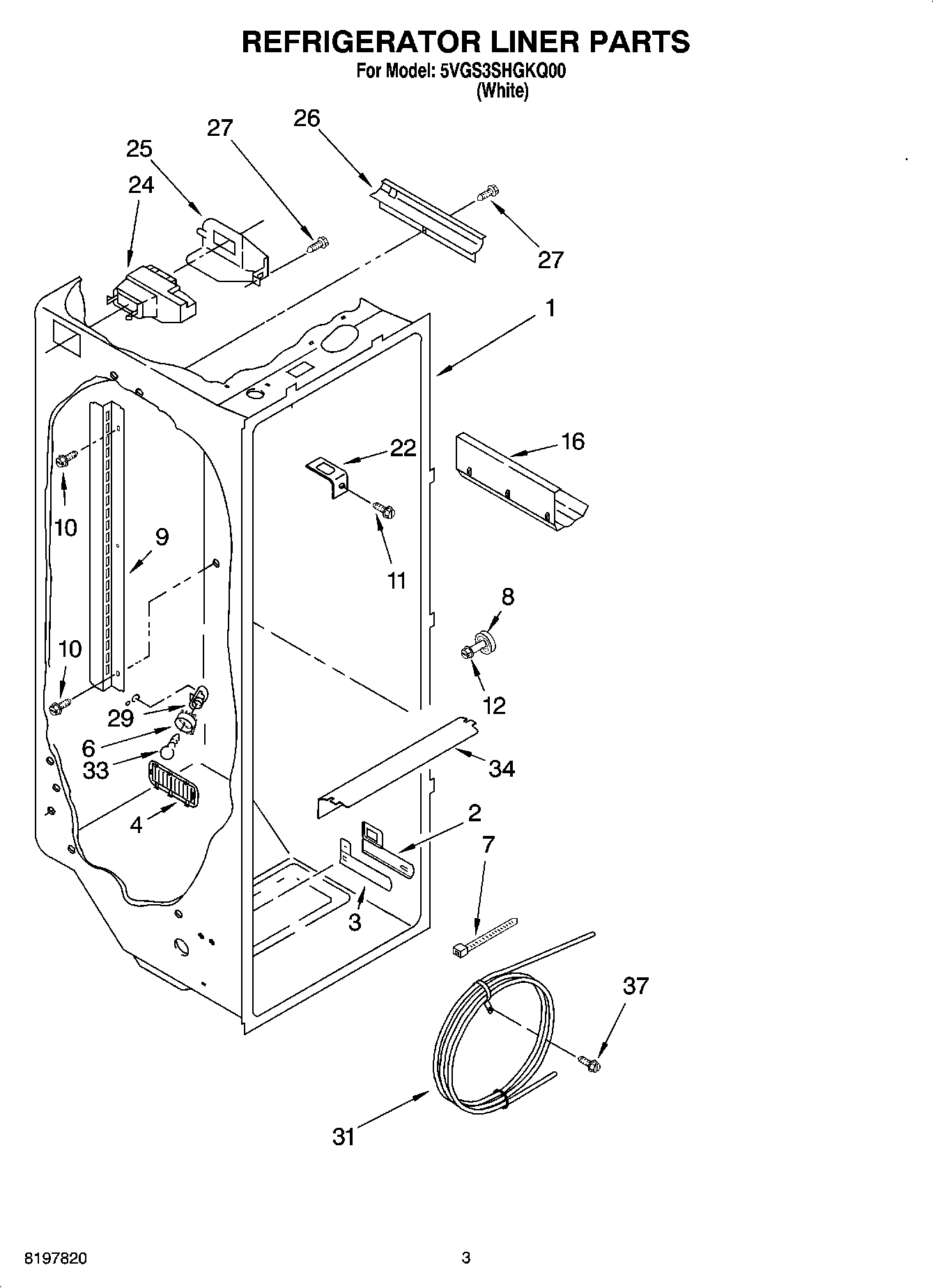 REFRIGERATOR LINER PARTS
For Model: 5VGS3SHGKQ00
(White)

27
26
25
24
27
1
22
16
10
9
11
8
10
12
29
6
33
34
4
2
7
3
37
31

8197820
3