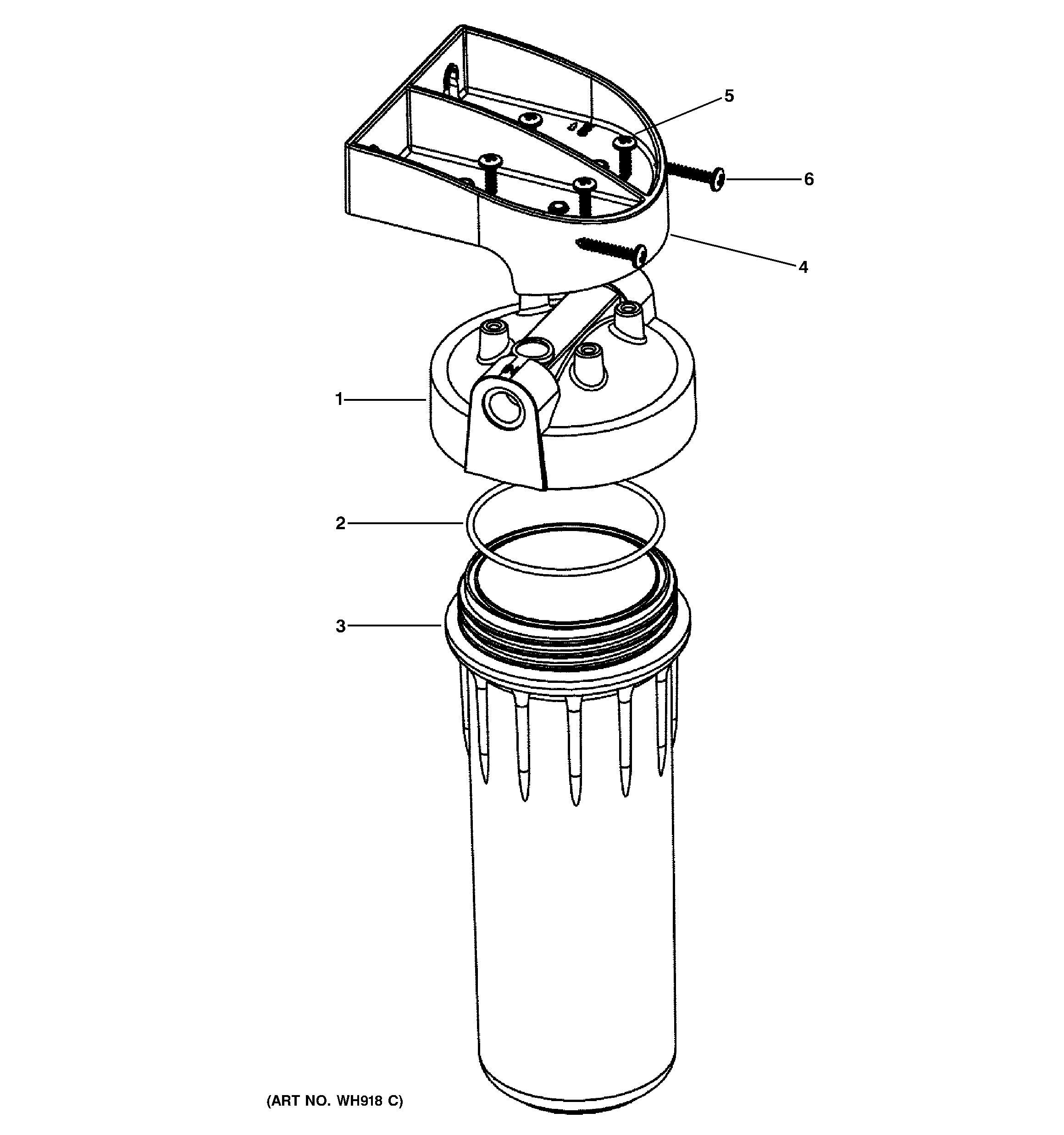 5
6
4
1
2
3
(ART NO. WH918 C)