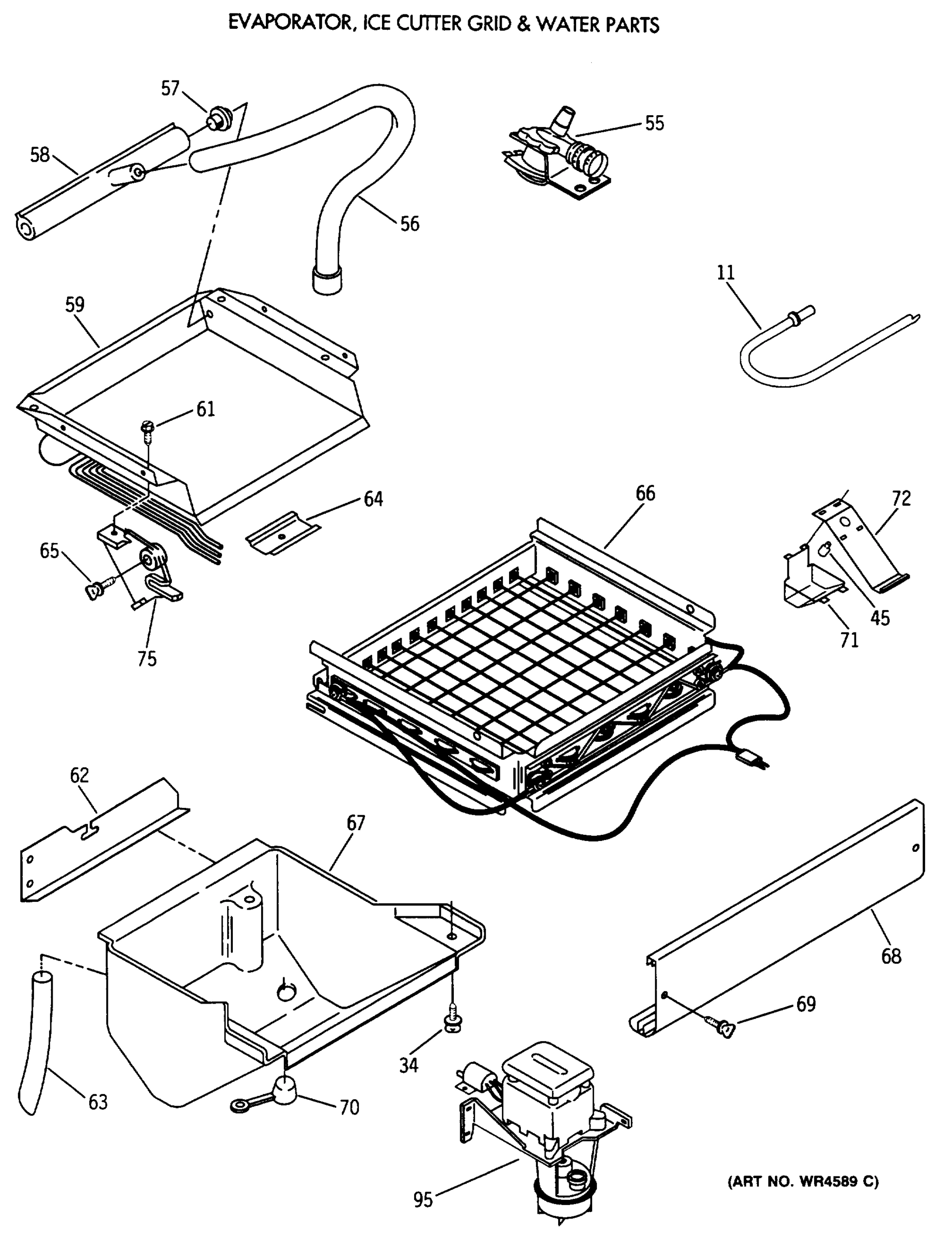 EVAPORATOR, ICE CUTTER GRID & WATER PARTS

57
58
55
56
11
59
61
64
66
72
65
45
71
75
62
67
68
69
63
34
70
95

(ART NO. WR4589 C)