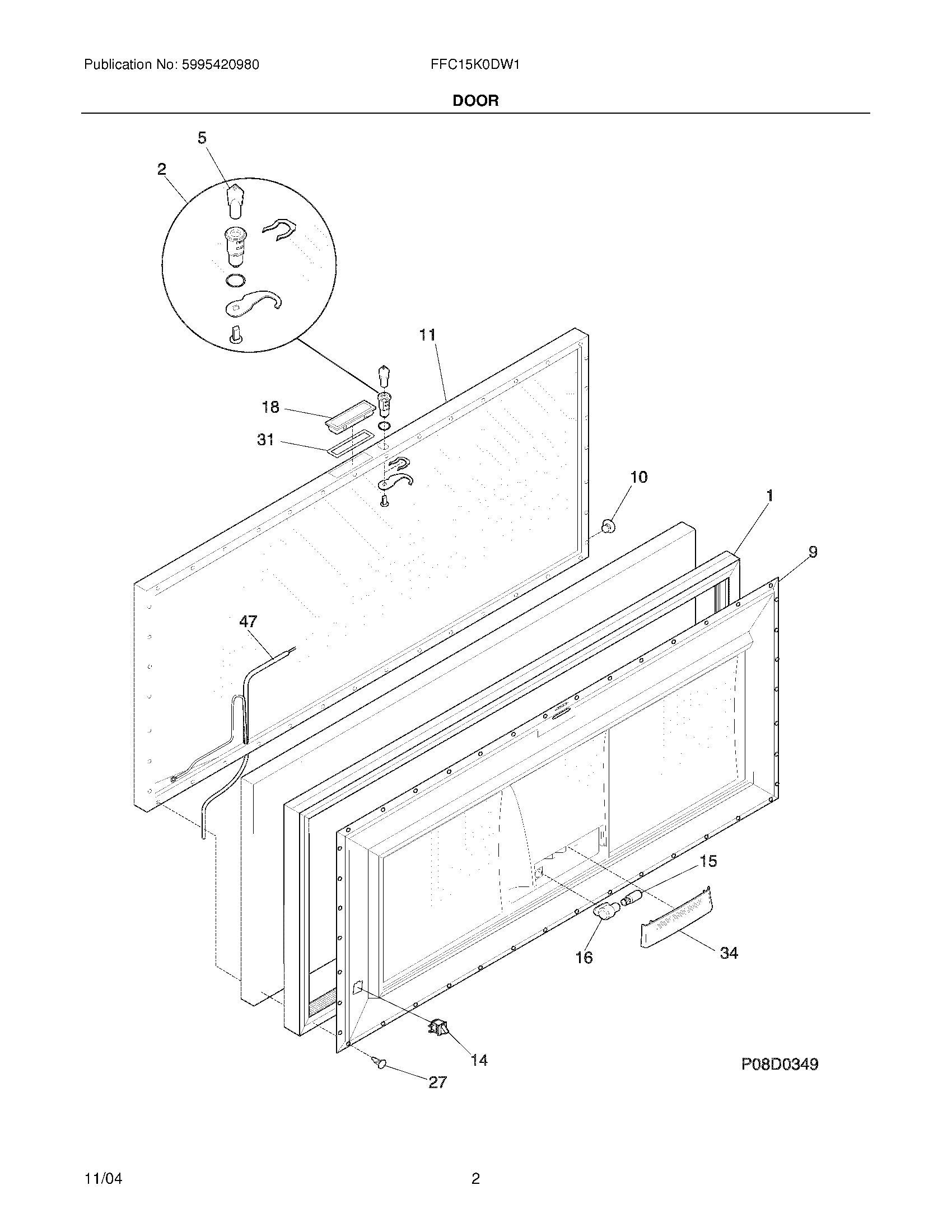 Publication No: 5995420980

FFC15K0DW1

DOOR

5

2

11

18

31

10

1

9

47

15

16

34

14

27

P08D0349

11/04

2