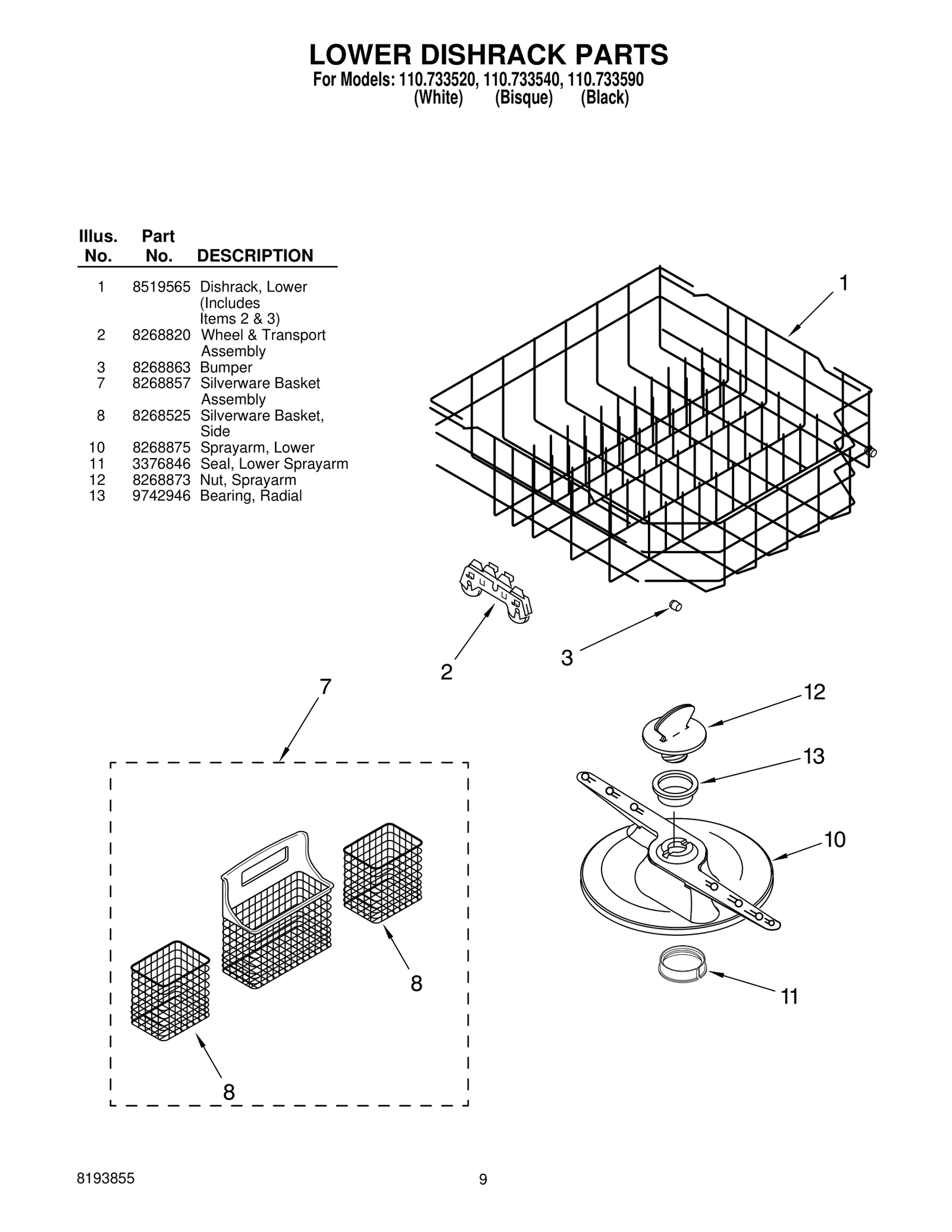 LOWER DISHRACK PARTS
For Models: 110.733520, 110.733540, 110.733590
(White) (Bisque) (Black)

| Illus. No. | Part No. | DESCRIPTION |
|---|---|---|
| 1 | 8519565 | Dishrack, Lower (Includes Items 2 & 3) |
| 2 | 8268820 | Wheel & Transport Assembly |
| 3 | 8268863 | Bumper |
| 7 | 8268857 | Silverware Basket Assembly |
| 8 | 8268525 | Silverware Basket, Side |
| 10 | 8268875 | Sprayarm, Lower |
| 11 | 3376846 | Seal, Lower Sprayarm |
| 12 | 8268873 | Nut, Sprayarm |
| 13 | 9742946 | Bearing, Radial |

1
2
3
7
12
13
10
8
11
8

8193855
9