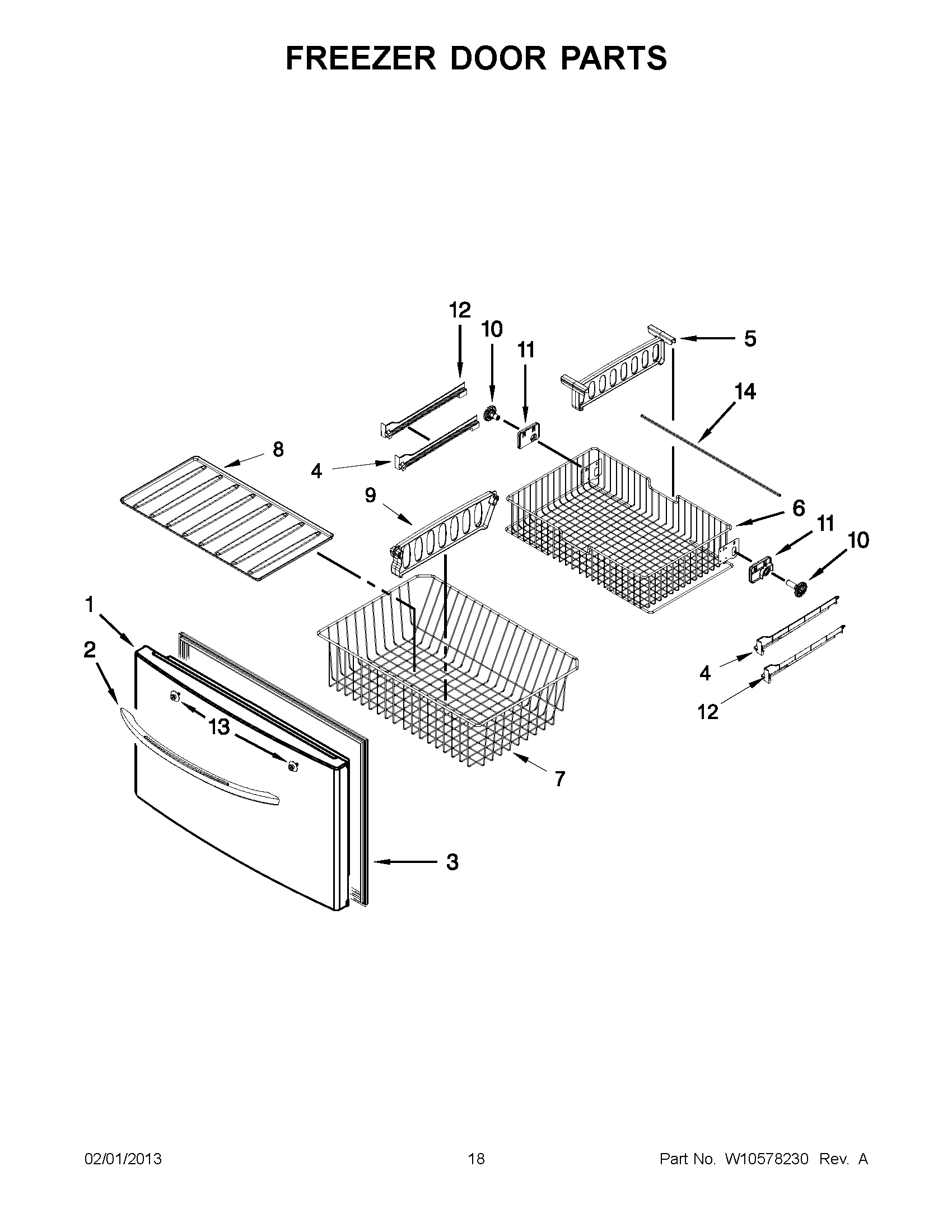 FREEZER DOOR PARTS

12
10
11
5
14
8
4
9
6
11
10
1
2
13
4
12
7
3

02/01/2013

18

Part No. W10578230 Rev. A