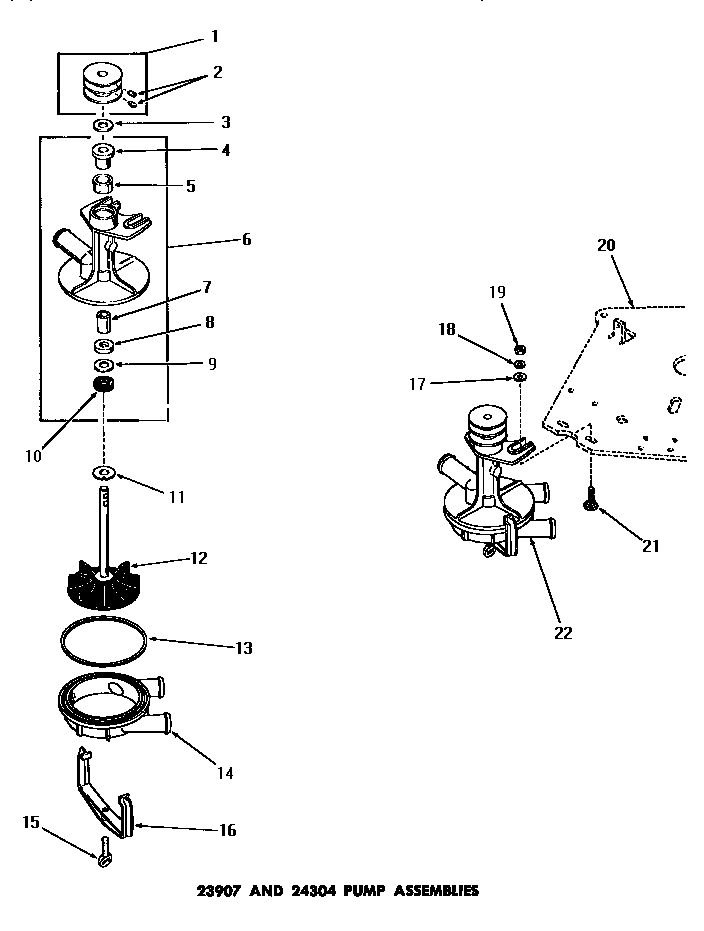 1
2
3
4
5
6
7
8
9
10
11
12
13
14
15
16
20
19
18
17
21
22

23907 AND 24304 PUMP ASSEMBLIES