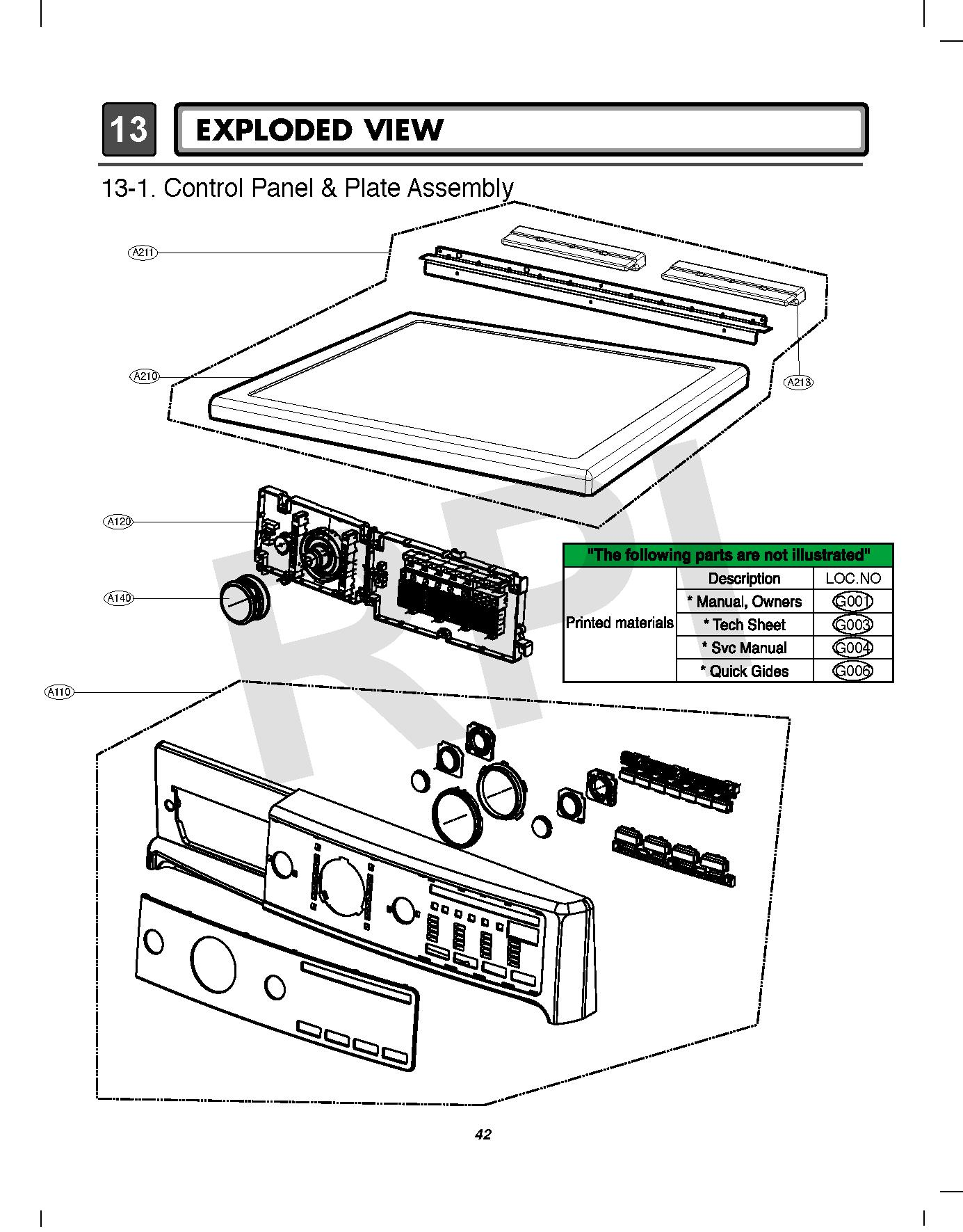 13 EXPLODED VIEW

13-1. Control Panel & Plate Assembly

A211

A210

A213

A120

A140

A110

RPI

| "The following parts are not illustrated" | | |
|---|---|---|
| Printed materials | Description | LOC.NO |
| | * Manual, Owners | G001 |
| | * Tech Sheet | G003 |
| | * Svc Manual | G004 |
| | * Quick Gides | G006 |

42