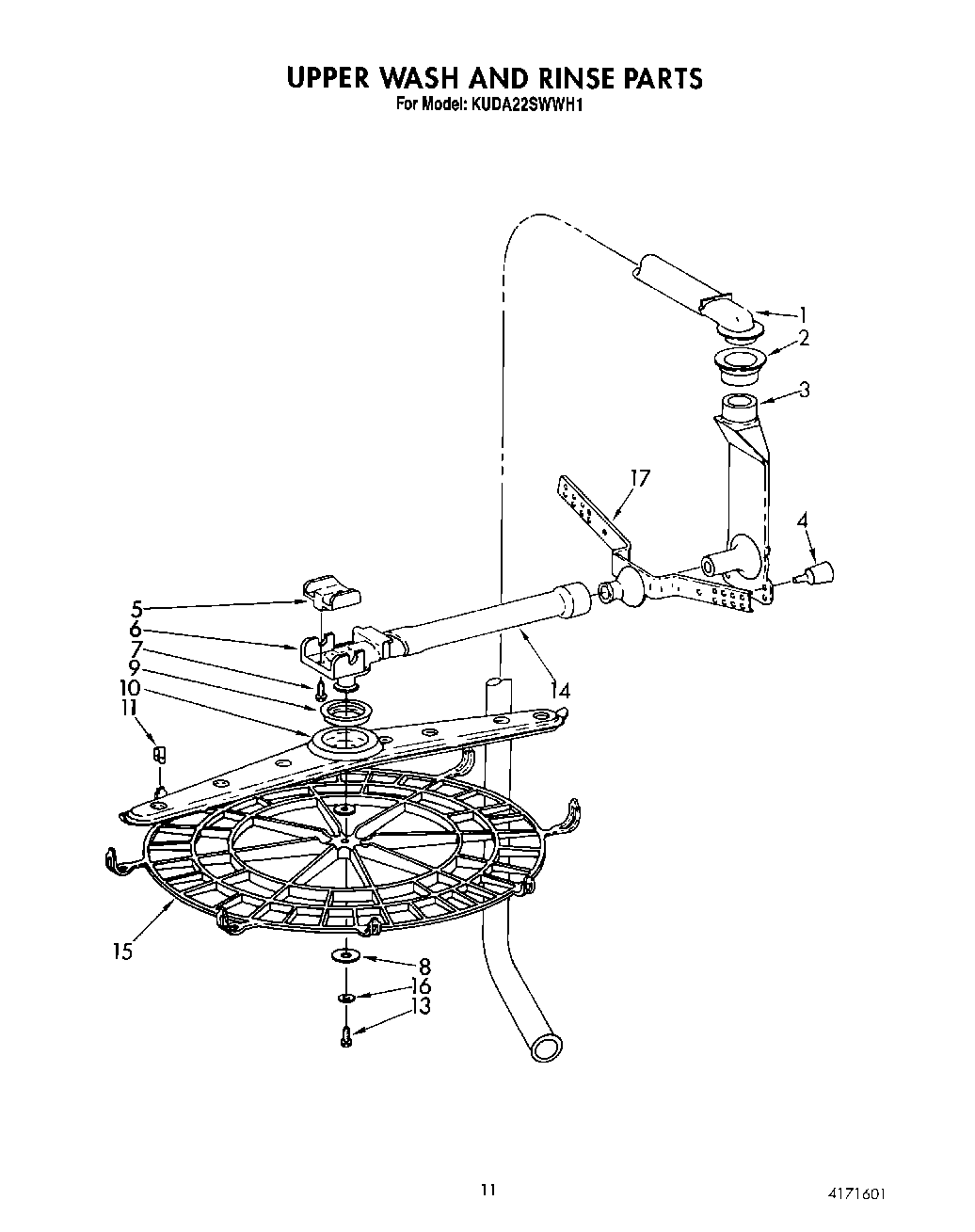 UPPER WASH AND RINSE PARTS
For Model: KUDA22SWWH1

1
2
3
17
4
5
6
7
9
10
11
14
15
8
16
13

11

4171601