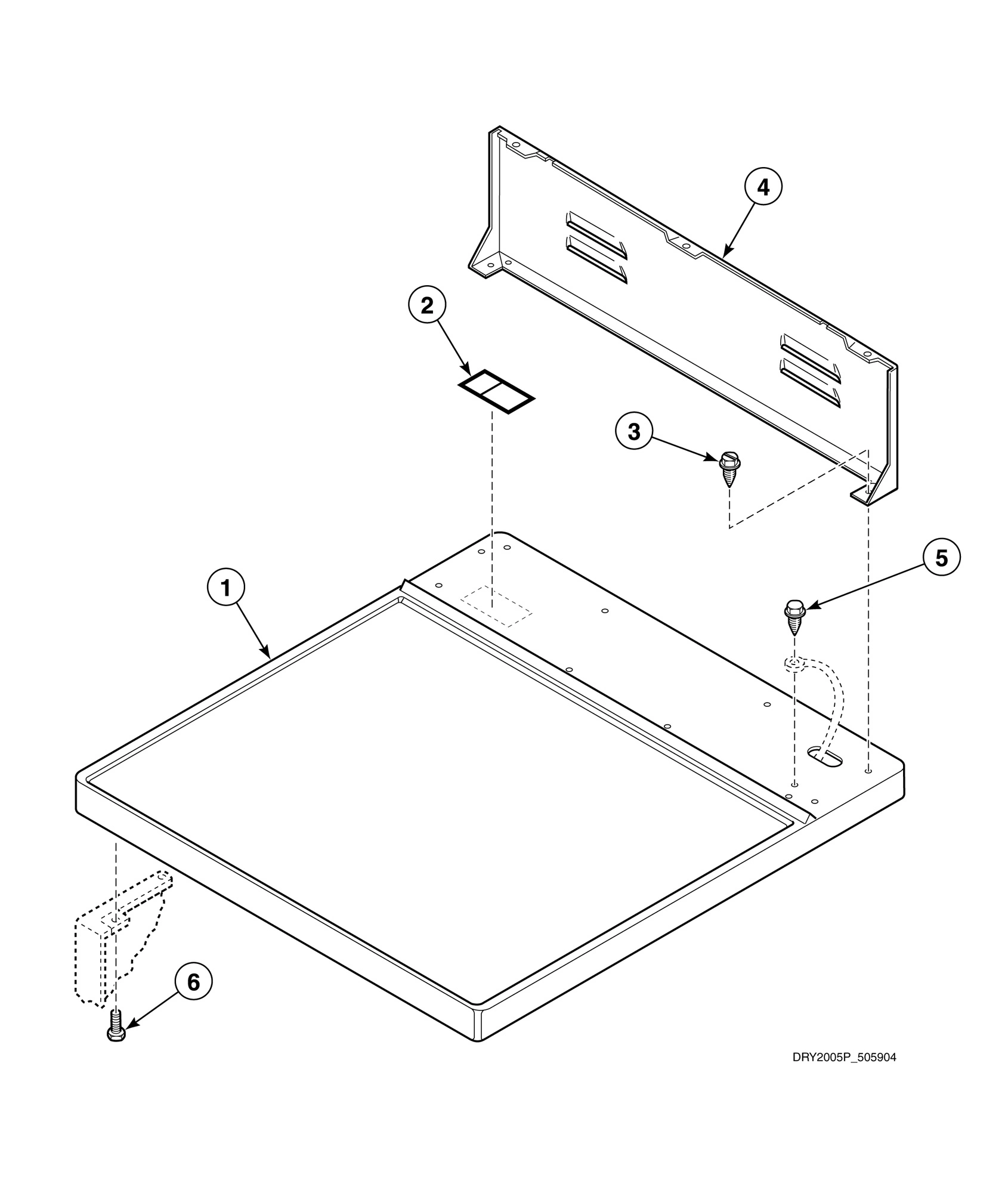 4

2

3

5

1

6

DRY2005P_505904