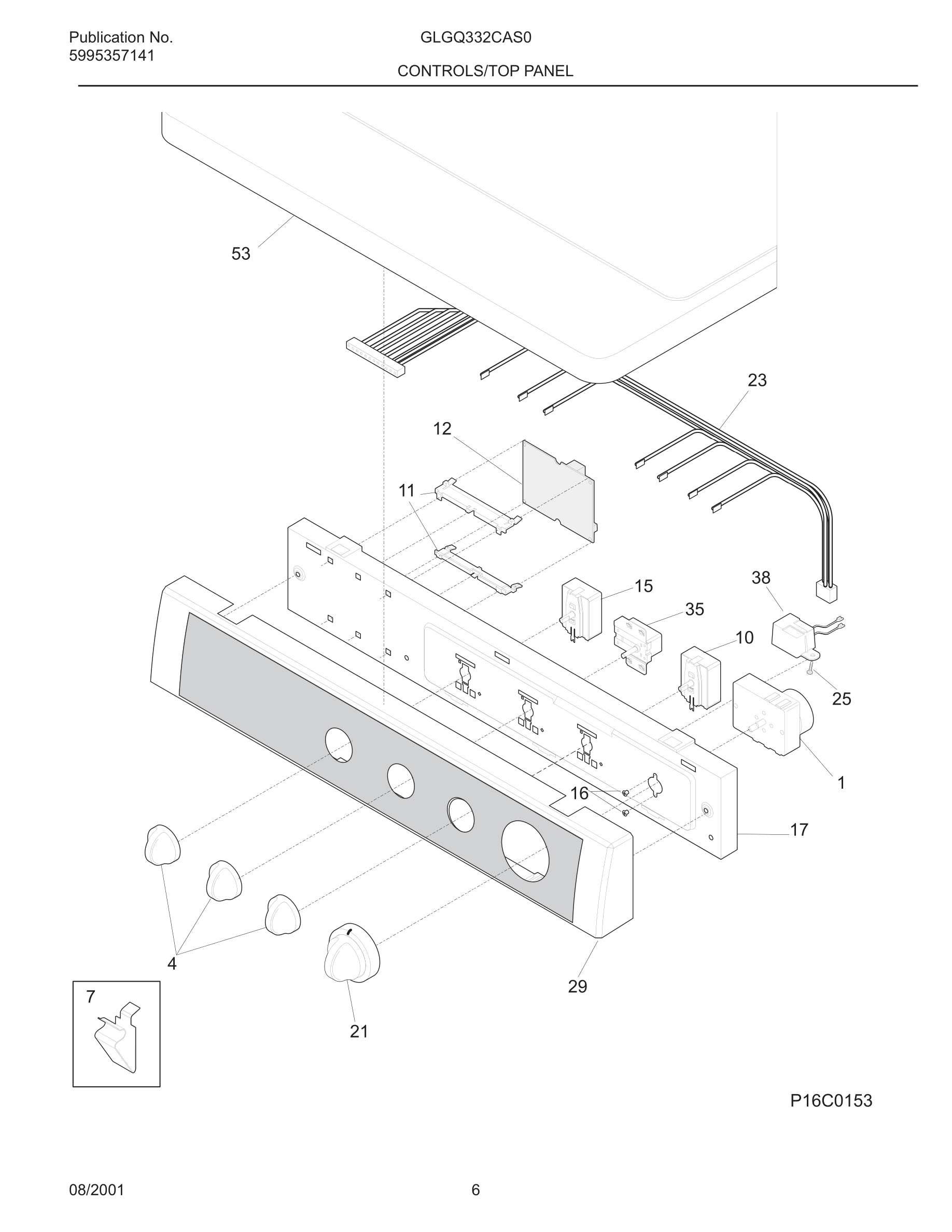 Publication No.
5995357141

GLGQ332CAS0

CONTROLS/TOP PANEL

53

23

12

11

15

38

35

10

25

1

16

17

4

29

7

21

P16C0153

08/2001

6