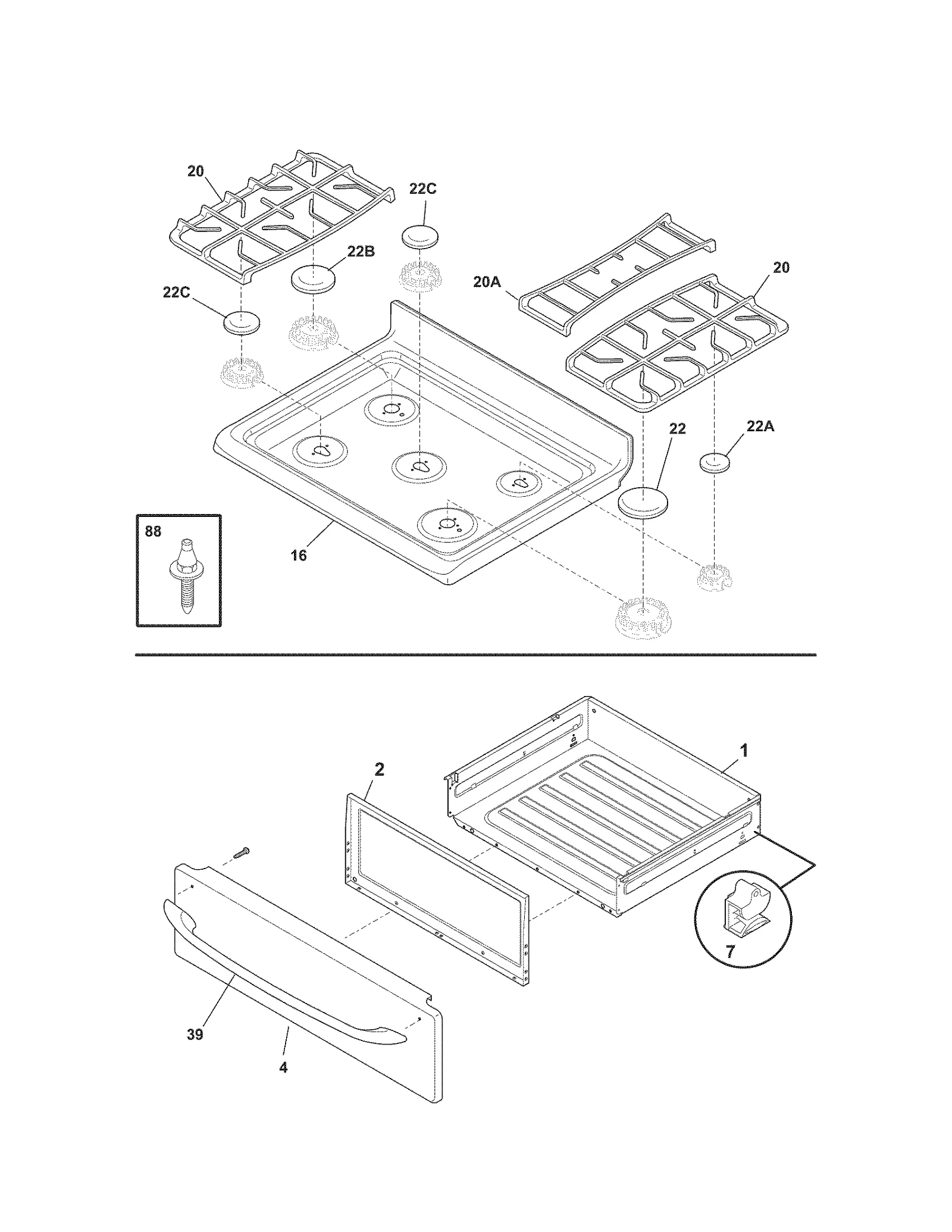 20

22C

22B

22C

20A

20

22

22A

88

16

1

2

7

39

4