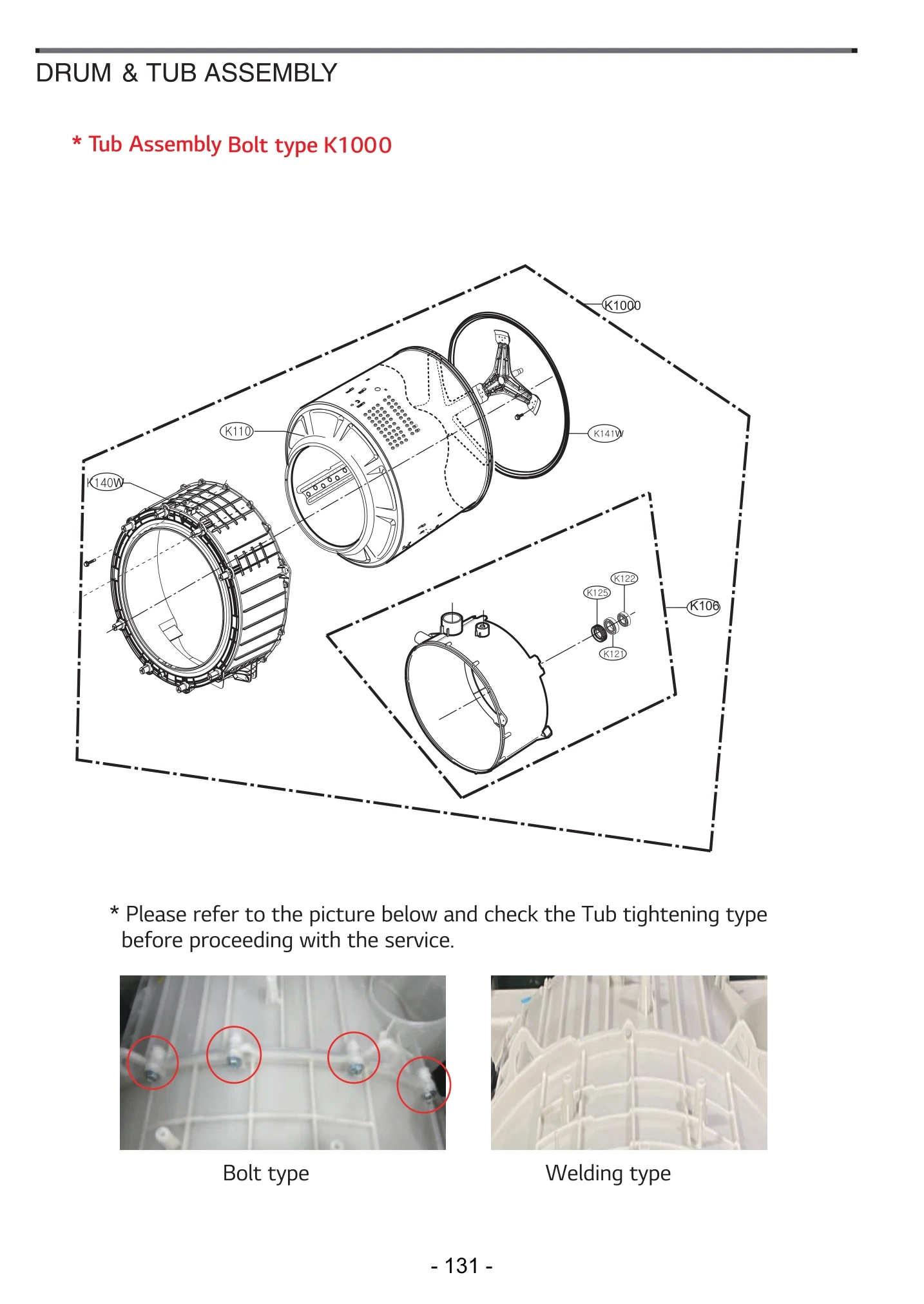 DRUM & TUB ASSEMBLY

* Tub Assembly Bolt type K1000

K1000

K110

K141W

K140W

K122

K125

K106

K121

* Please refer to the picture below and check the Tub tightening type before proceeding with the service.

Bolt type

Welding type

- 131 -