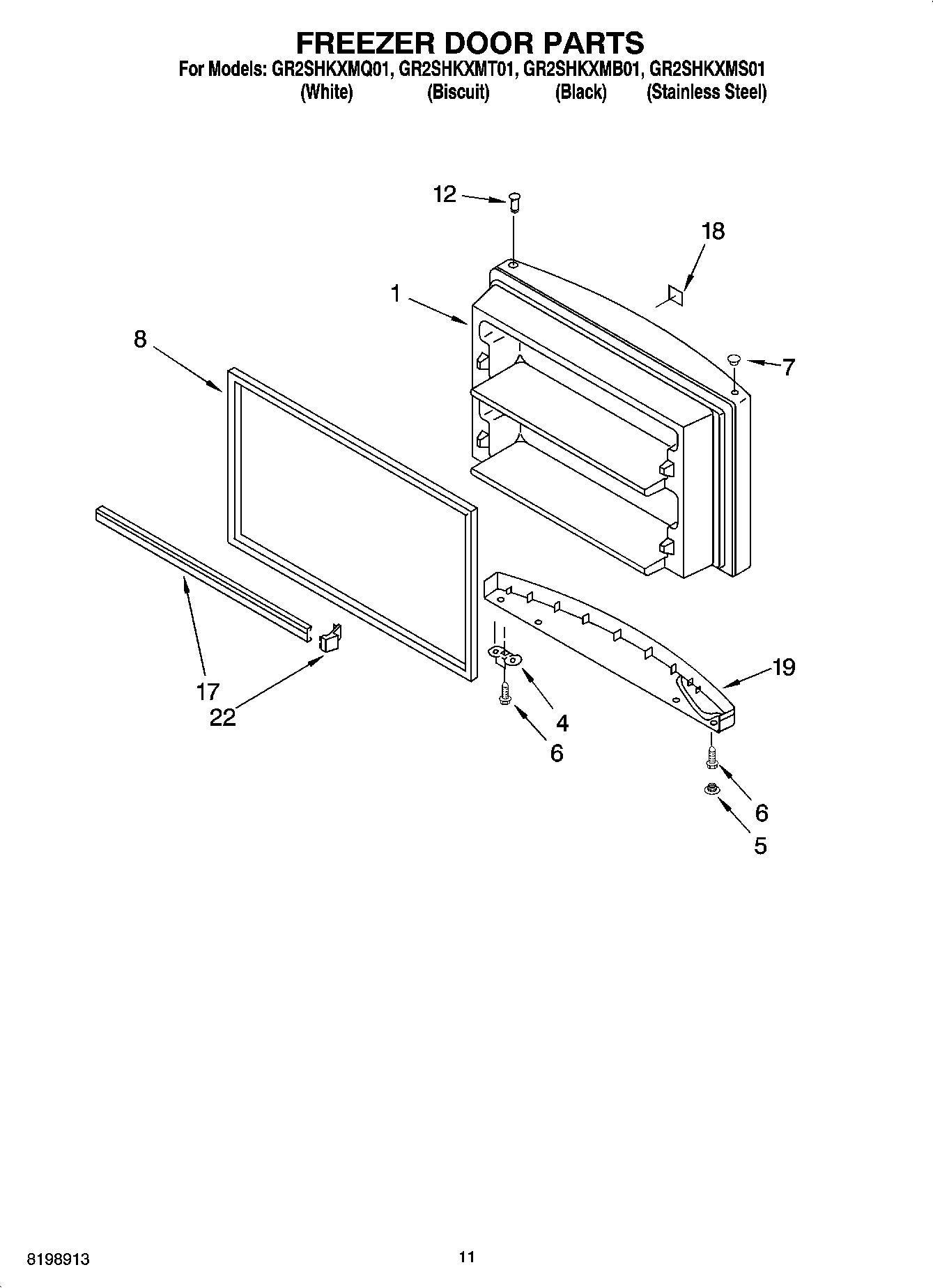 FREEZER DOOR PARTS

For Models: GR2SHKXMQ01, GR2SHKXMT01, GR2SHKXMB01, GR2SHKXMS01
(White) (Biscuit) (Black) (Stainless Steel)

12

18

1

8

7

17

22

4

6

19

6

5

8198913

11