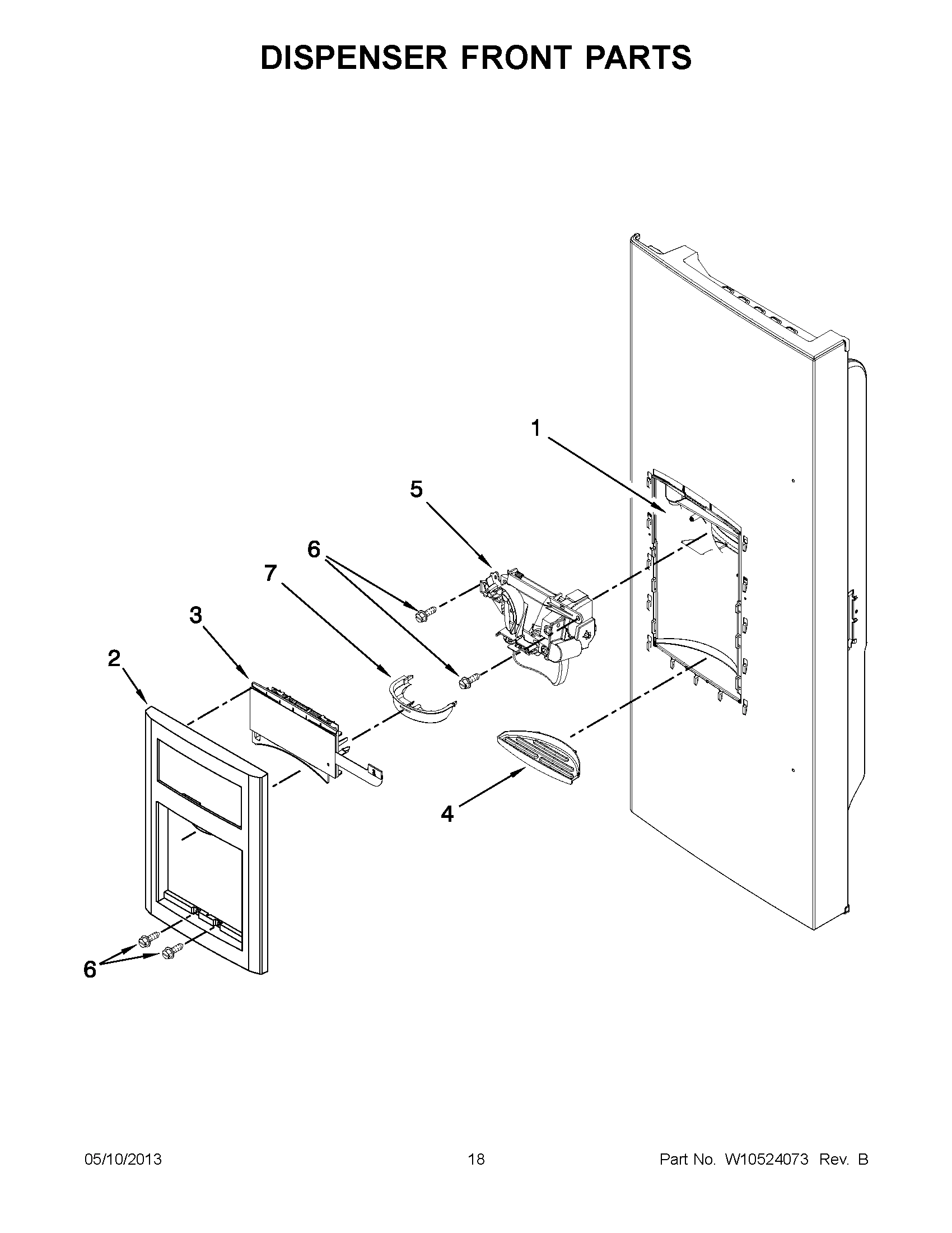 DISPENSER FRONT PARTS

1

5

6

7

3

2

4

6

05/10/2013

18

Part No. W10524073 Rev. B