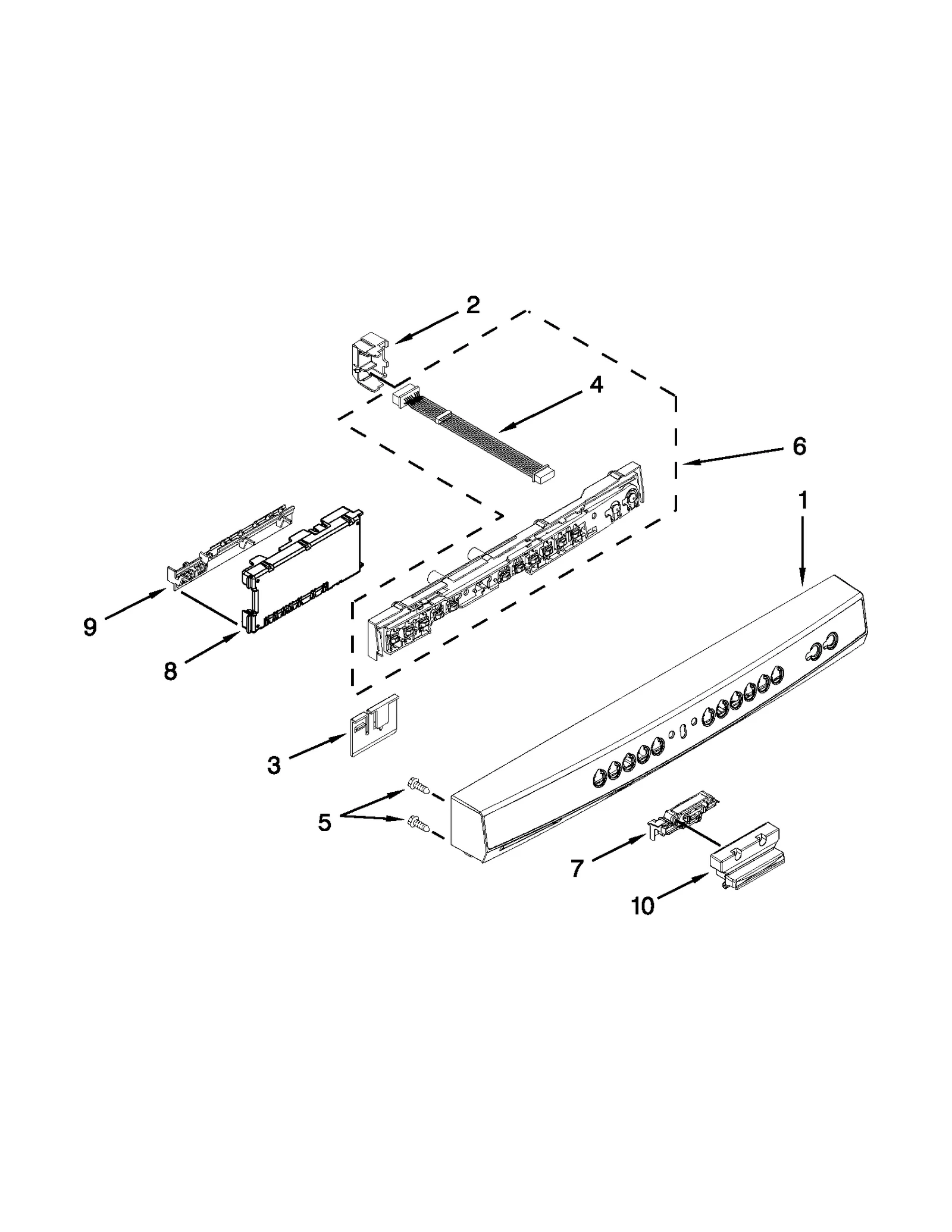 2
4
6
1
9
8
3
5
7
10