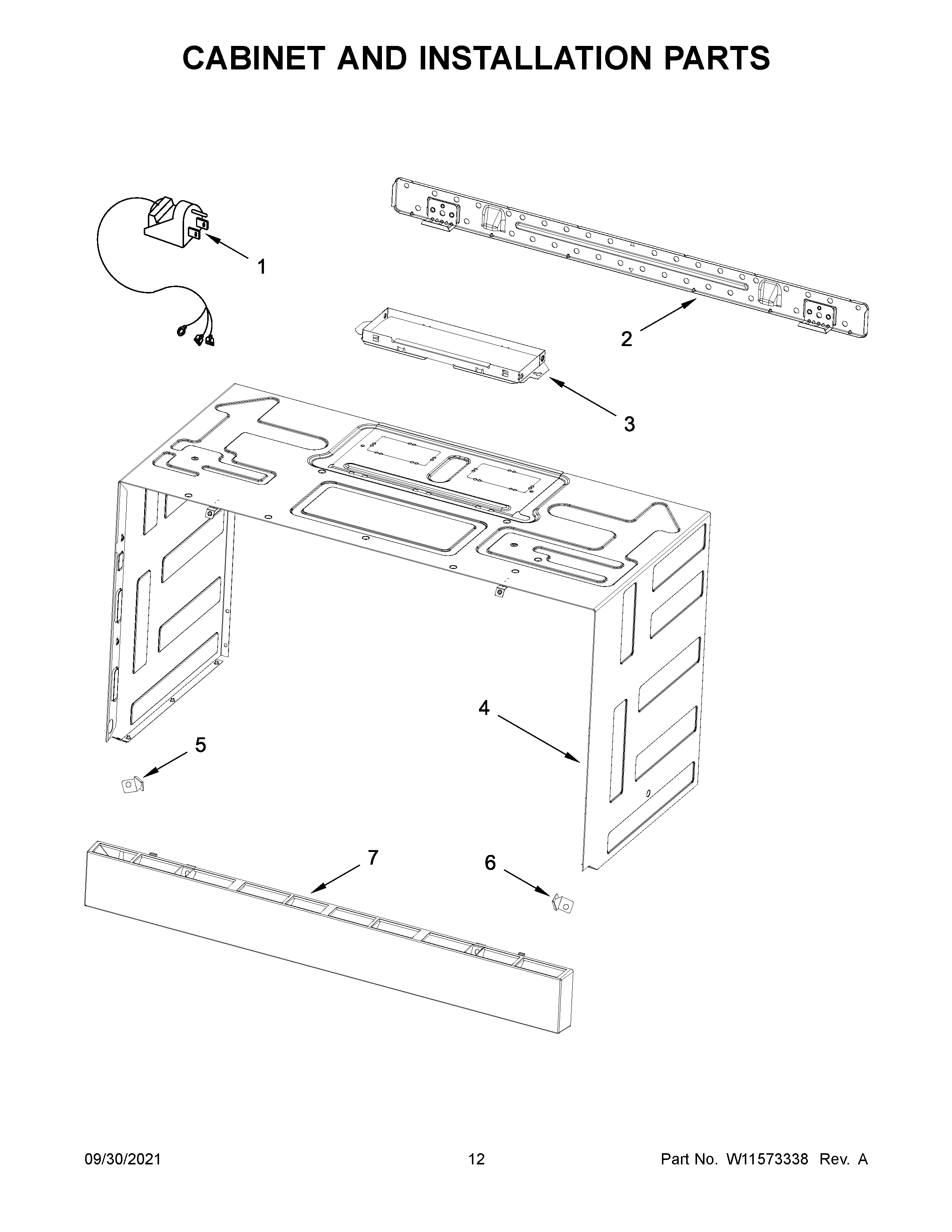 CABINET AND INSTALLATION PARTS

1

2

3

4

5

7

6

09/30/2021

12

Part No. W11573338 Rev. A