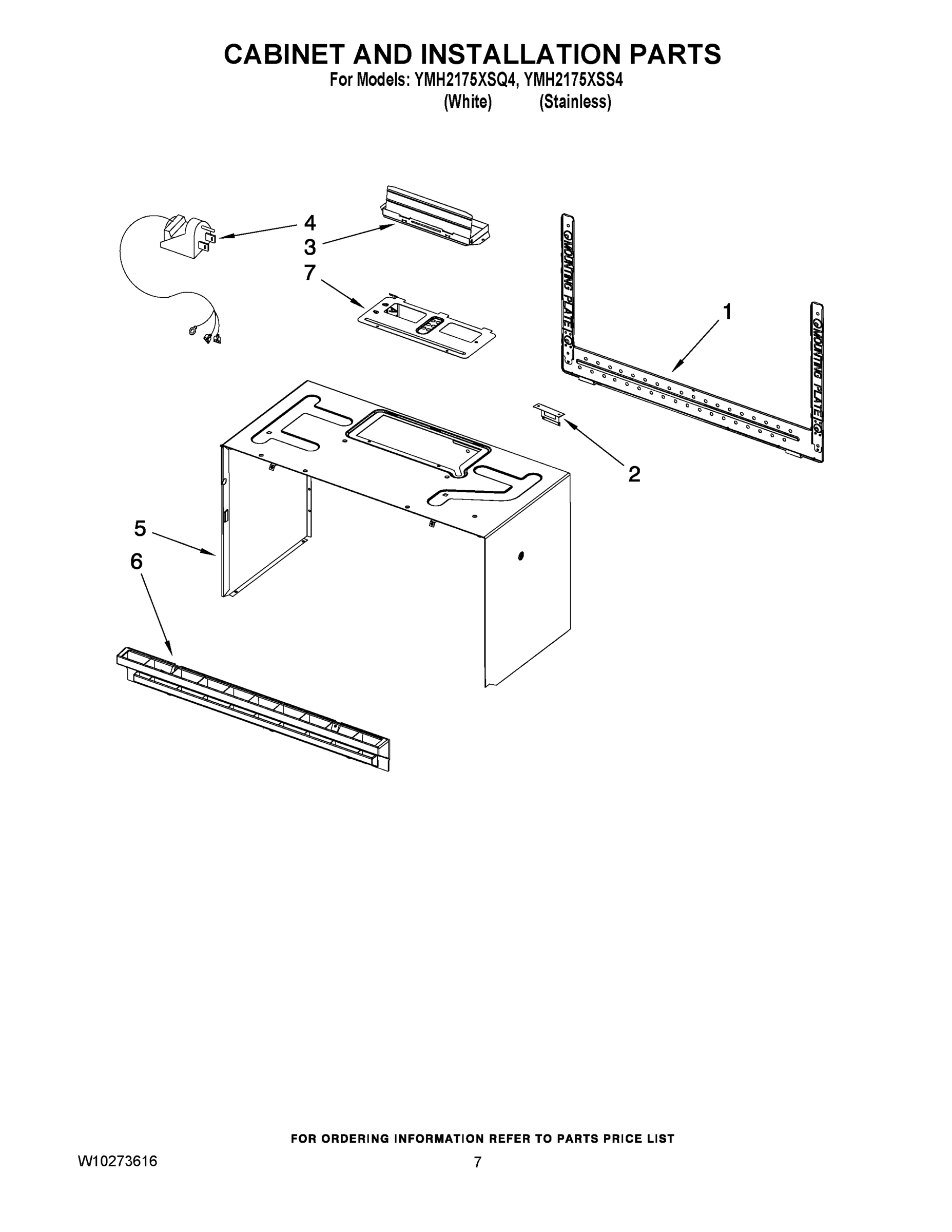 CABINET AND INSTALLATION PARTS
For Models: YMH2175XSQ4, YMH2175XSS4
(White) (Stainless)

4
3
7
MOUNTING PLATE
MOUNTING PLATE
1
2
5
6

FOR ORDERING INFORMATION REFER TO PARTS PRICE LIST

W10273616
7