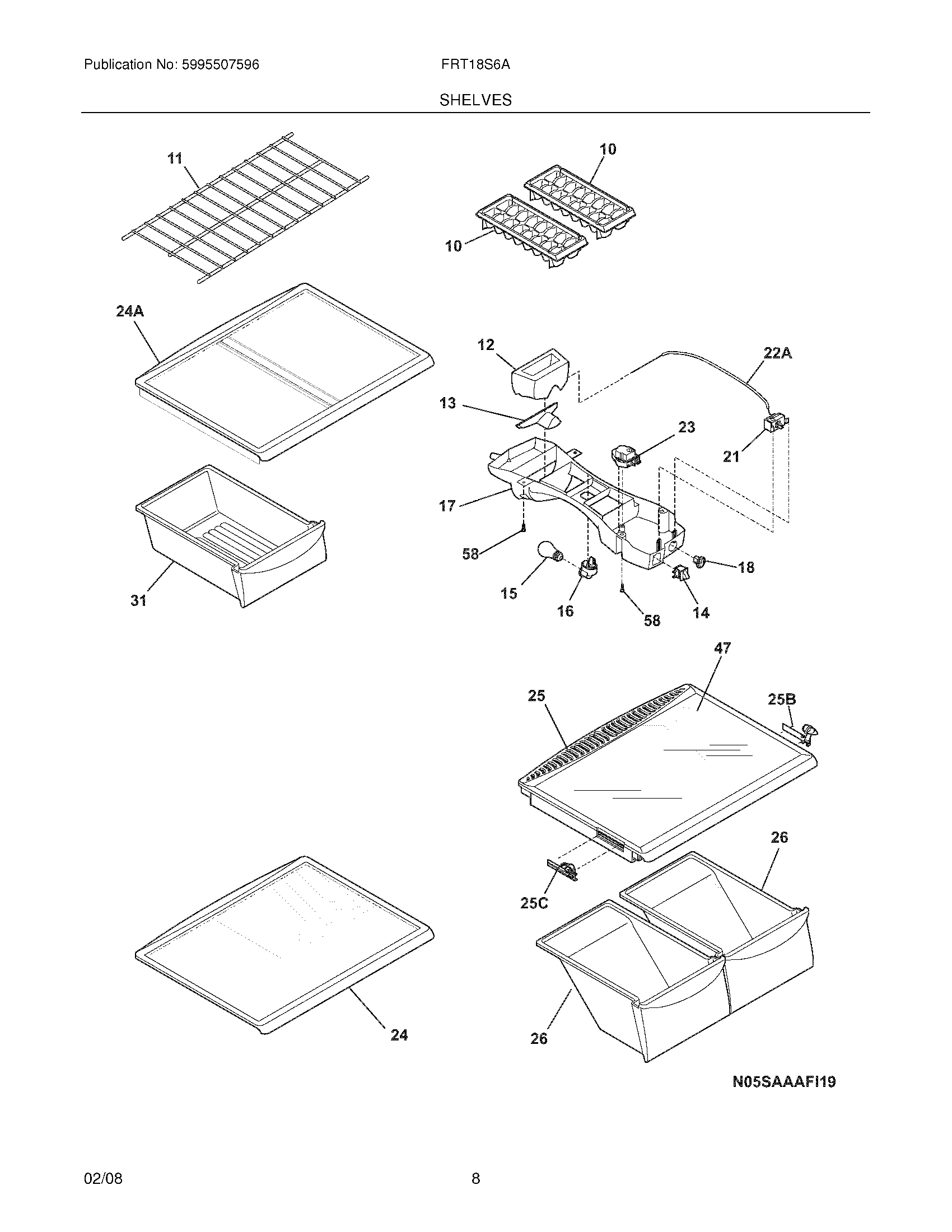 Publication No: 5995507596

FRT18S6A

SHELVES

11

10

10

24A

12

22A

13

23

21

17

58

18

15

16

58

14

31

47

25

25B

26

25C

24

26

N05SAAAFI19

02/08

8