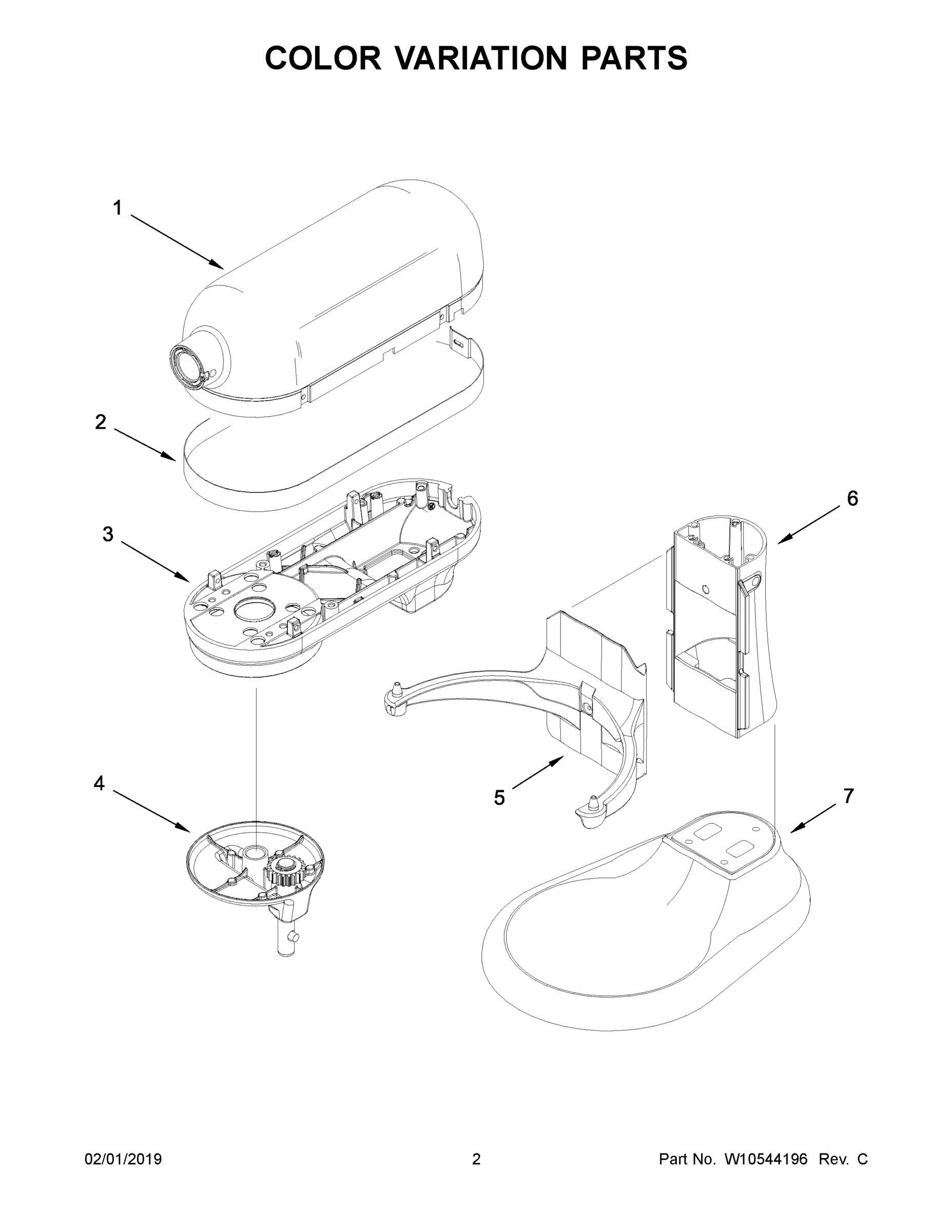 COLOR VARIATION PARTS

1

2

3

6

4

5

7

02/01/2019

2

Part No. W10544196 Rev. C