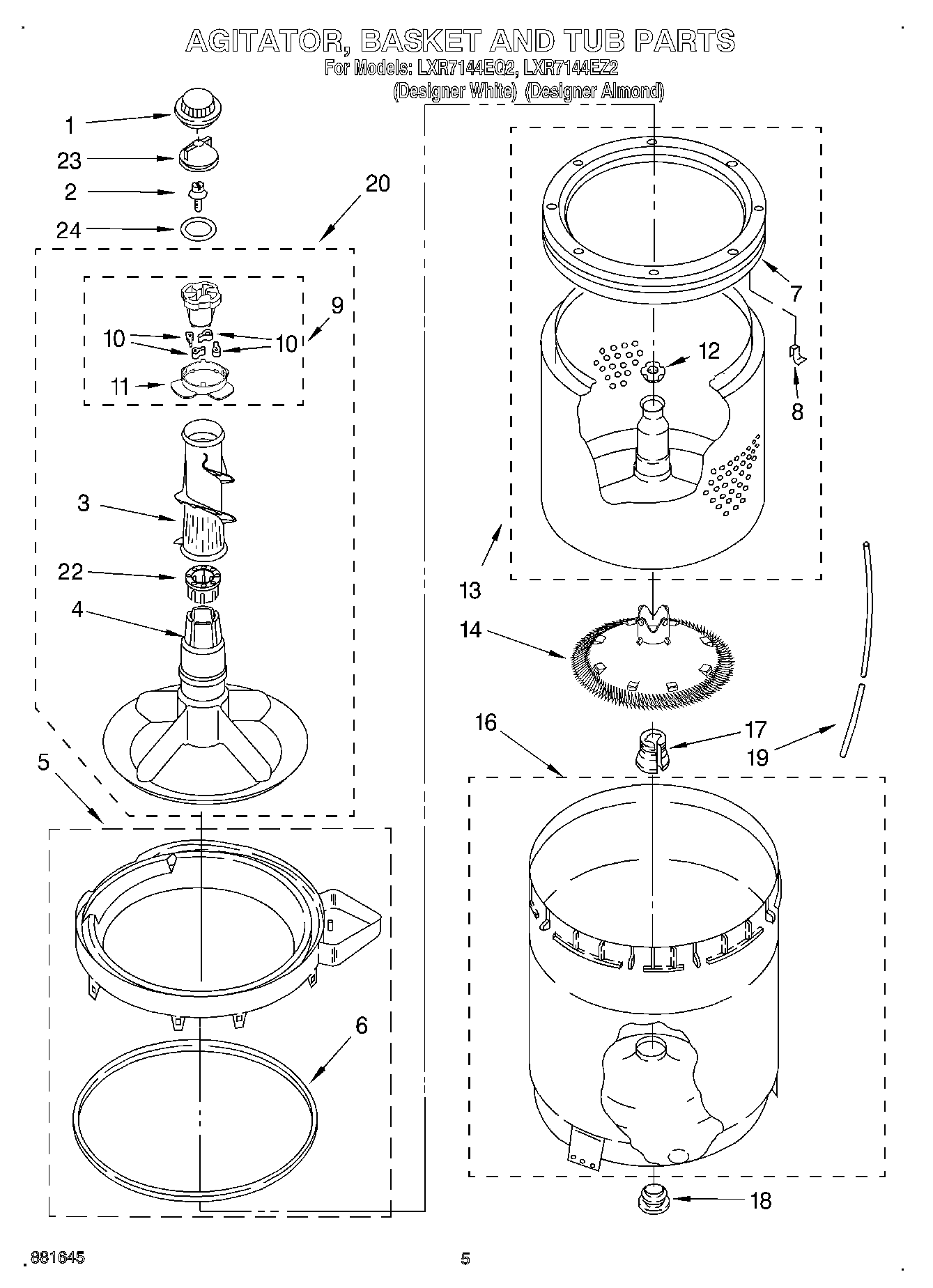 AGITATOR, BASKET AND TUB PARTS
For Models: LXR7144EQ2, LXR7144EZ2
(Designer White) (Designer Almond)

1
23
2
24
20
9
10
10
11
3
22
4
5
6
7
12
8
13
14
16
17
19
18

881645
5