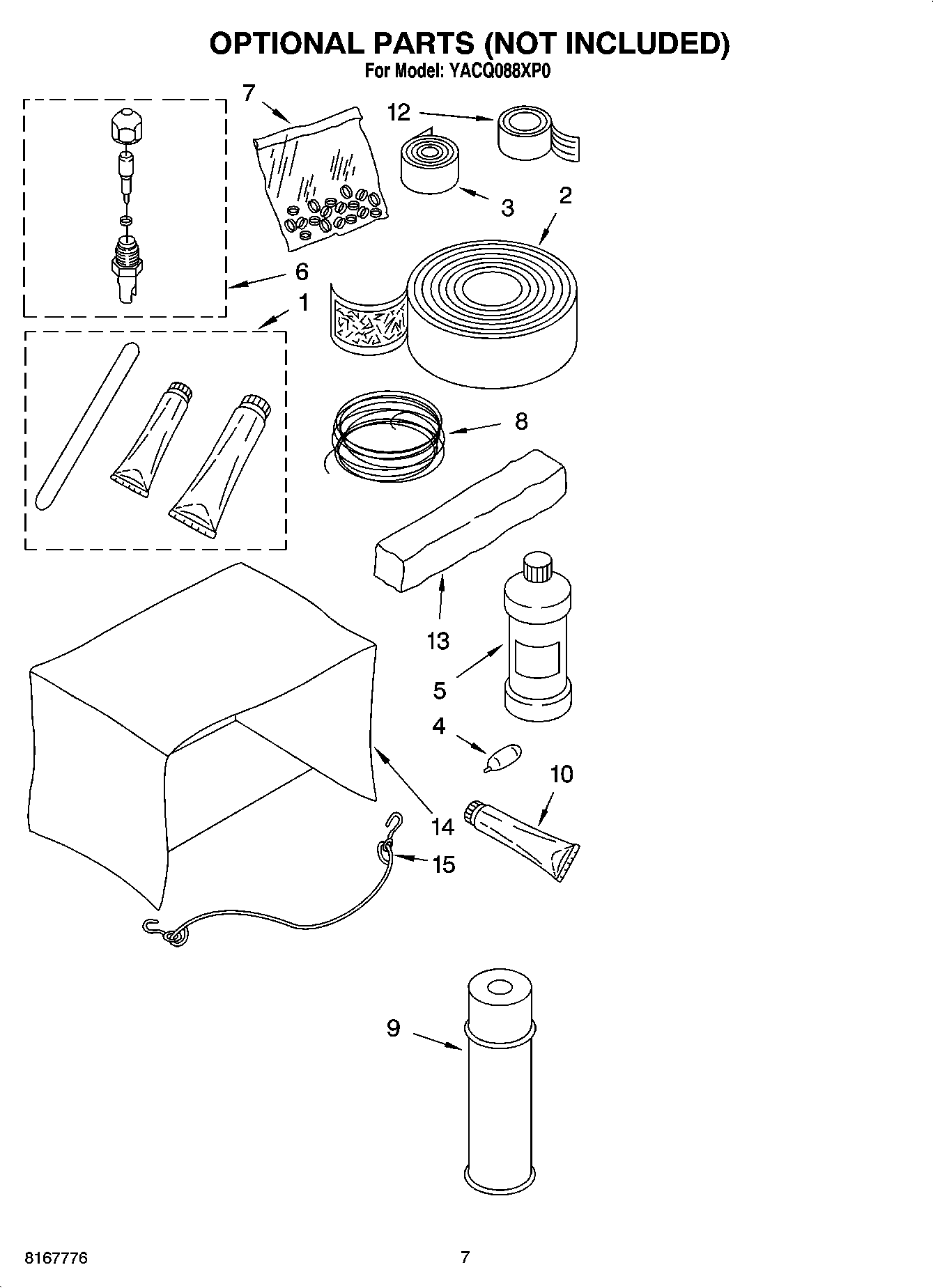 OPTIONAL PARTS (NOT INCLUDED)
For Model: YACQ088XP0

7
12
3
2
6
1
8
13
5
4
10
14
15
9

8167776
7