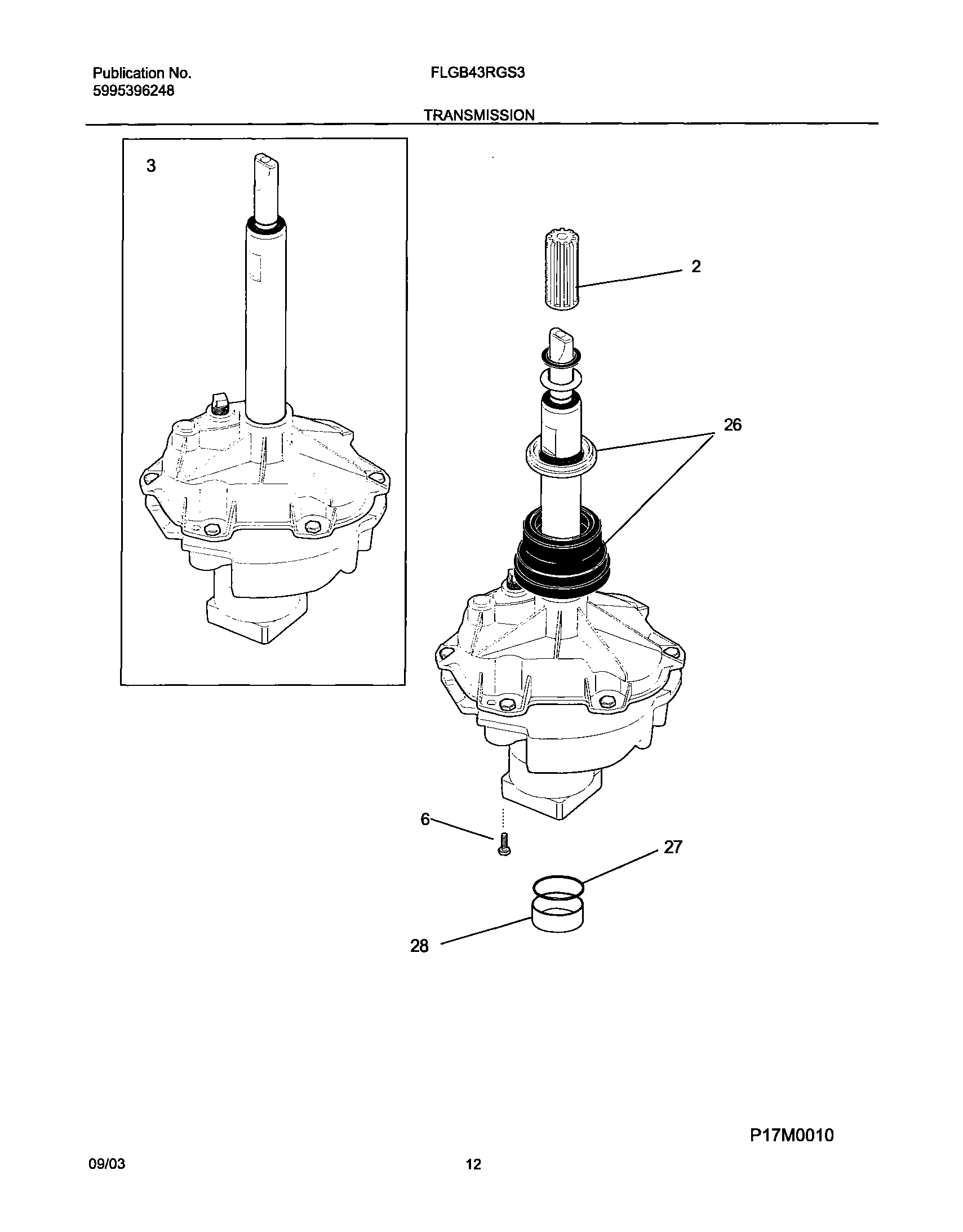 Publication No.
5995396248

FLGB43RGS3

TRANSMISSION

3

2

26

6

27

28

P17M0010

09/03

12