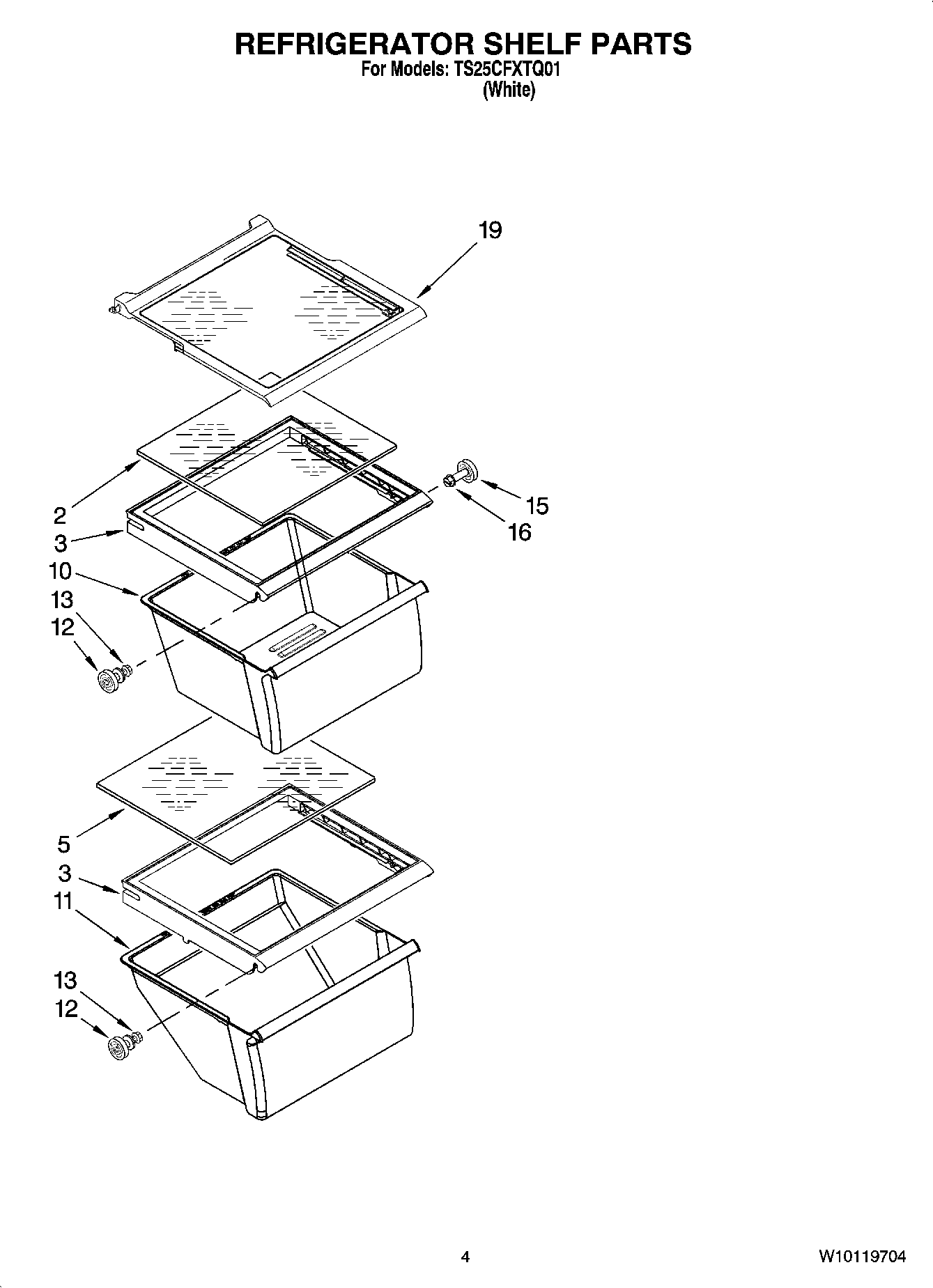 REFRIGERATOR SHELF PARTS
For Models: TS25CFXTQ01
(White)

19

2
3
10
13
12

15
16

5
3
11

13
12

4

W10119704