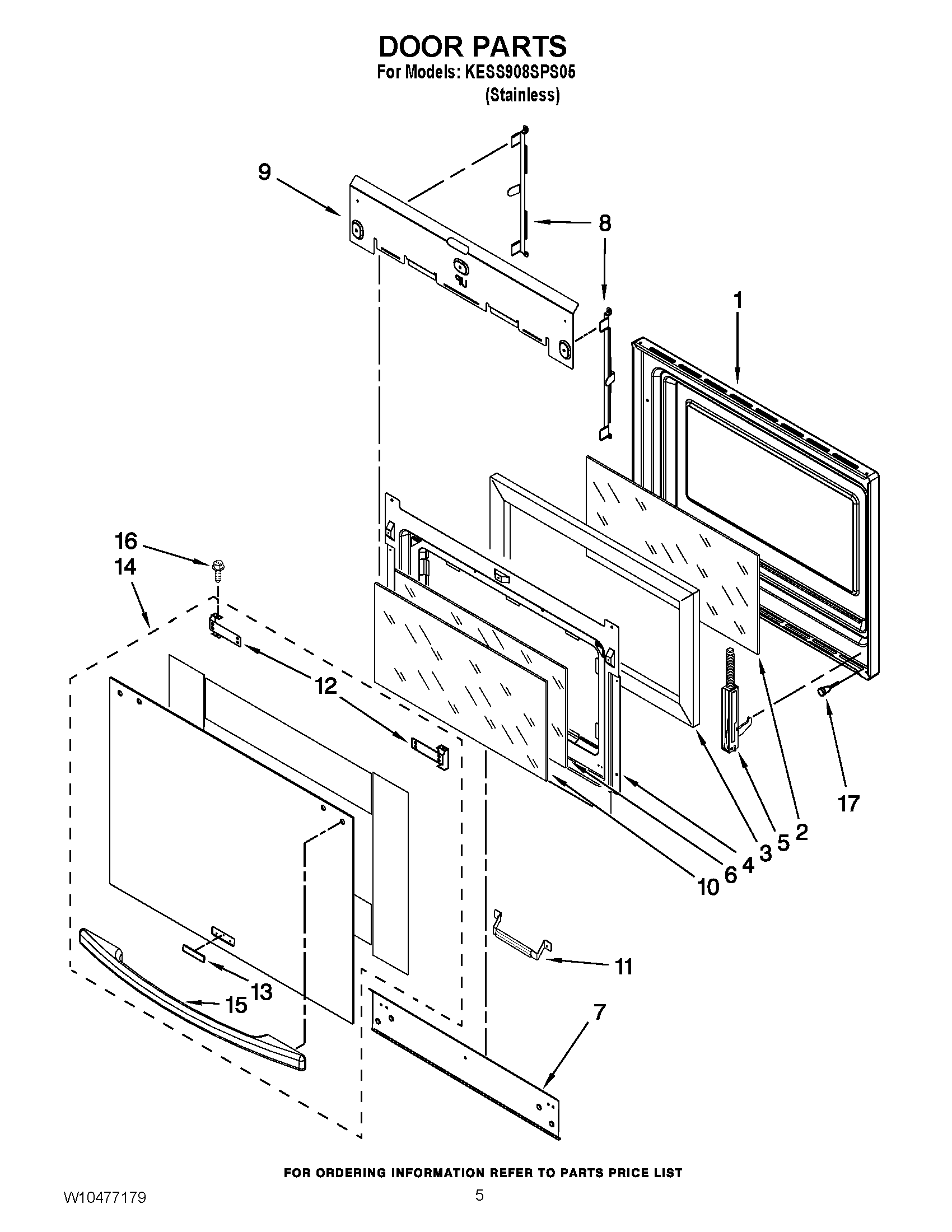 DOOR PARTS
For Models: KESS908SPS05
(Stainless)

9
8
1
16
14
12
17
2
5
3
4
6
10
11
13
15
7

FOR ORDERING INFORMATION REFER TO PARTS PRICE LIST

W10477179
5