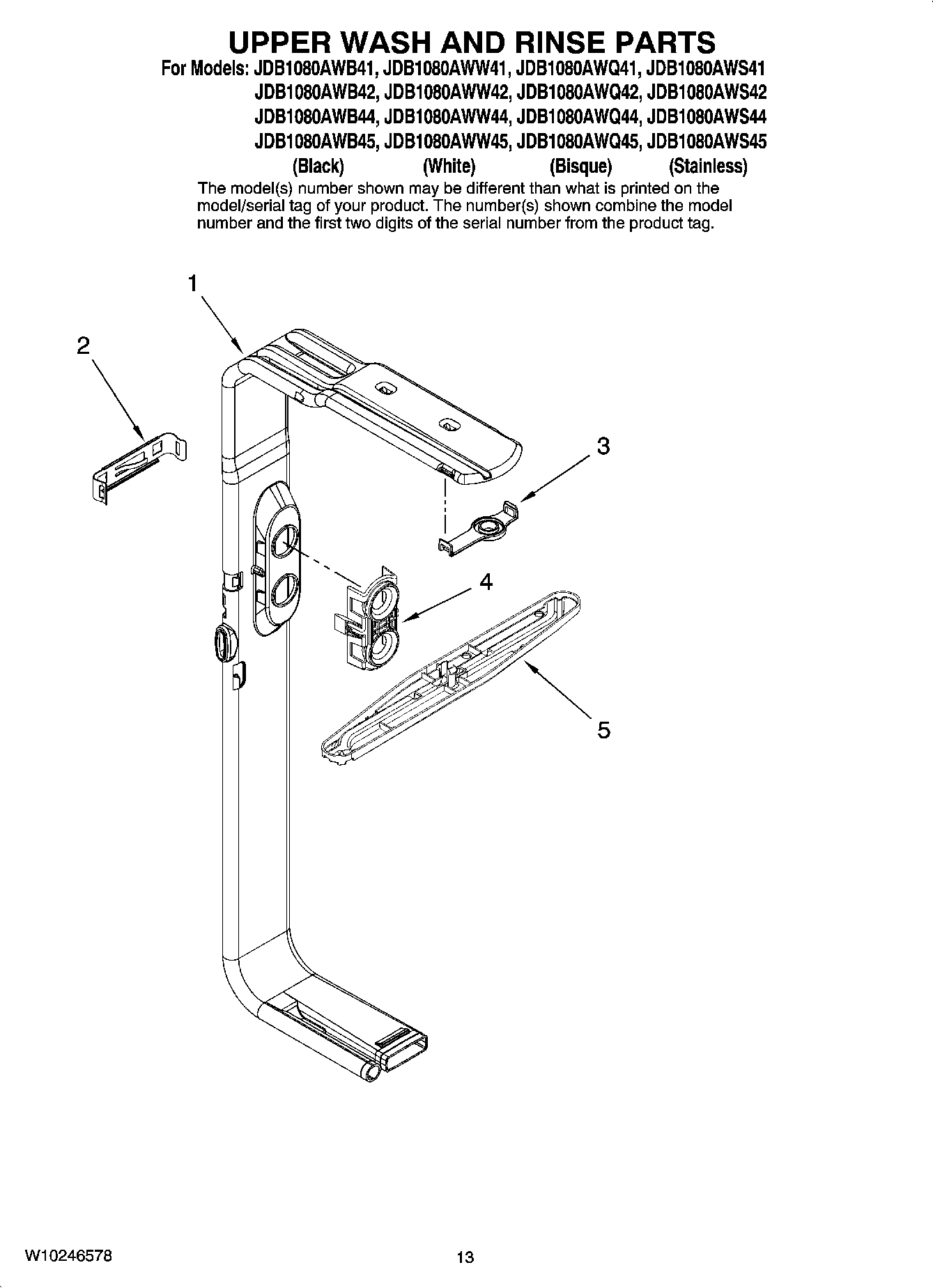 UPPER WASH AND RINSE PARTS

For Models: JDB1080AWB41, JDB1080AWW41, JDB1080AWQ41, JDB1080AWS41
JDB1080AWB42, JDB1080AWW42, JDB1080AWQ42, JDB1080AWS42
JDB1080AWB44, JDB1080AWW44, JDB1080AWQ44, JDB1080AWS44
JDB1080AWB45, JDB1080AWW45, JDB1080AWQ45, JDB1080AWS45
(Black) (White) (Bisque) (Stainless)

The model(s) number shown may be different than what is printed on the model/serial tag of your product. The number(s) shown combine the model number and the first two digits of the serial number from the product tag.

1

2

3

4

5

W10246578

13