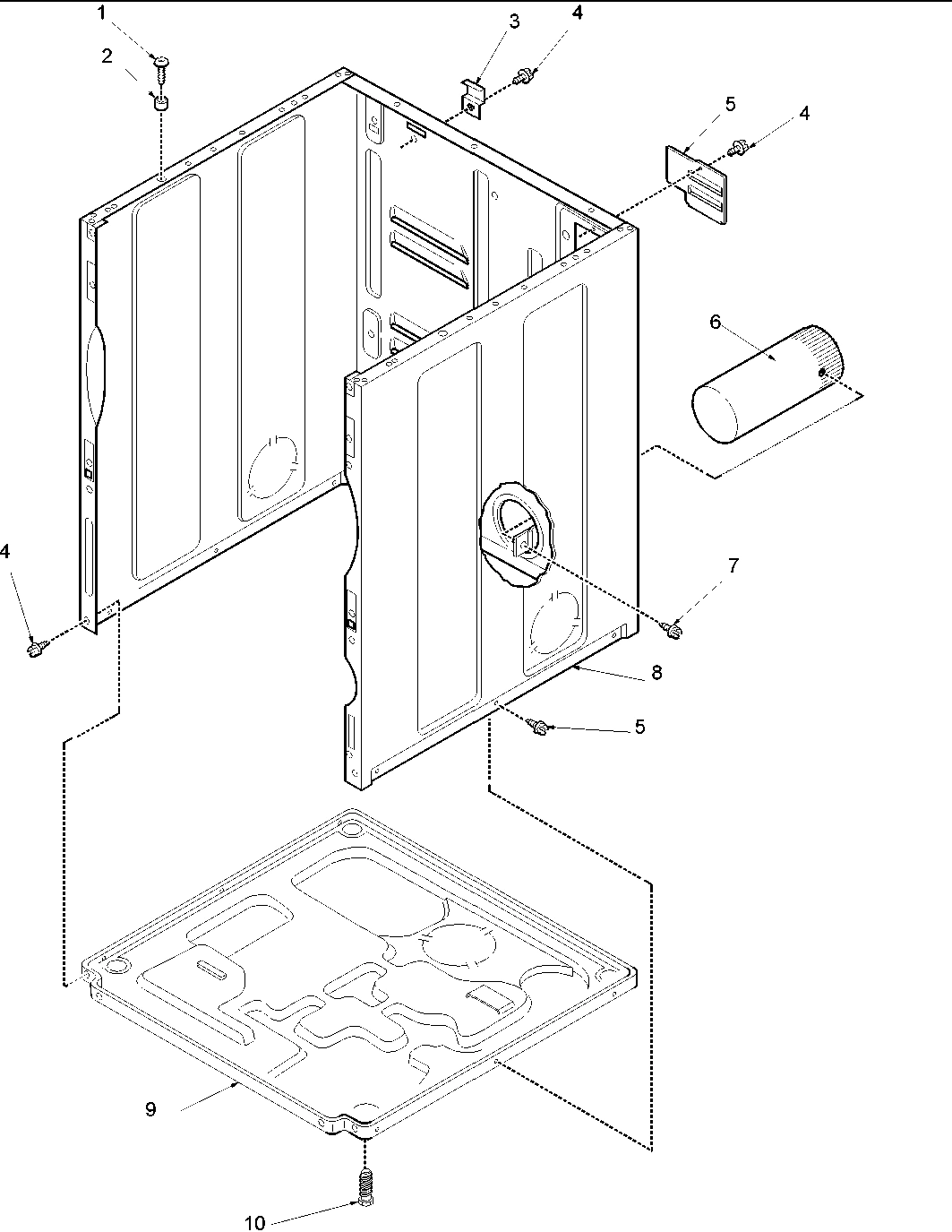 1
2
3
4
5
4
6
4
7
8
5
9
10