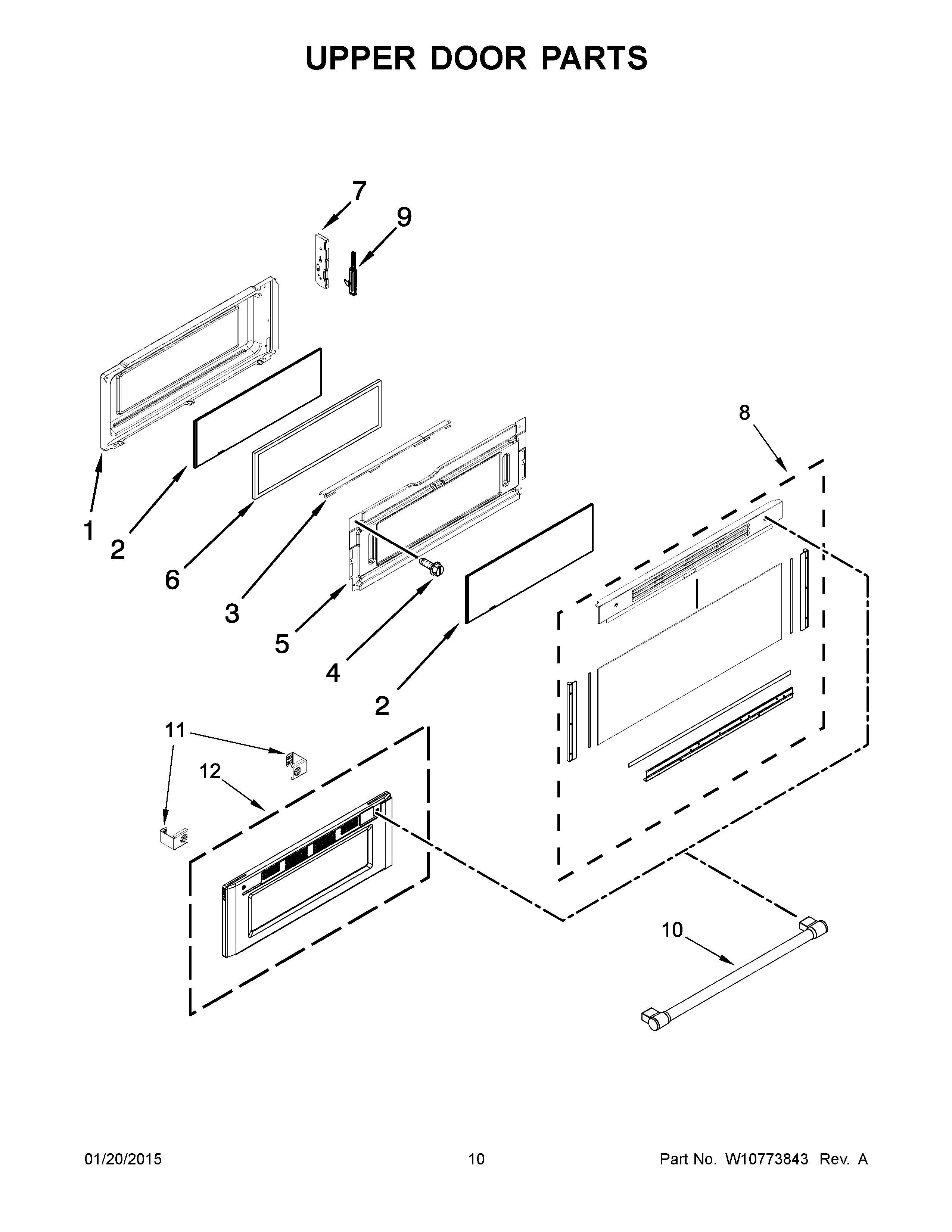 UPPER DOOR PARTS

7
9
8
1
2
6
3
5
4
2
11
12
10

01/20/2015
10
Part No. W10773843 Rev. A