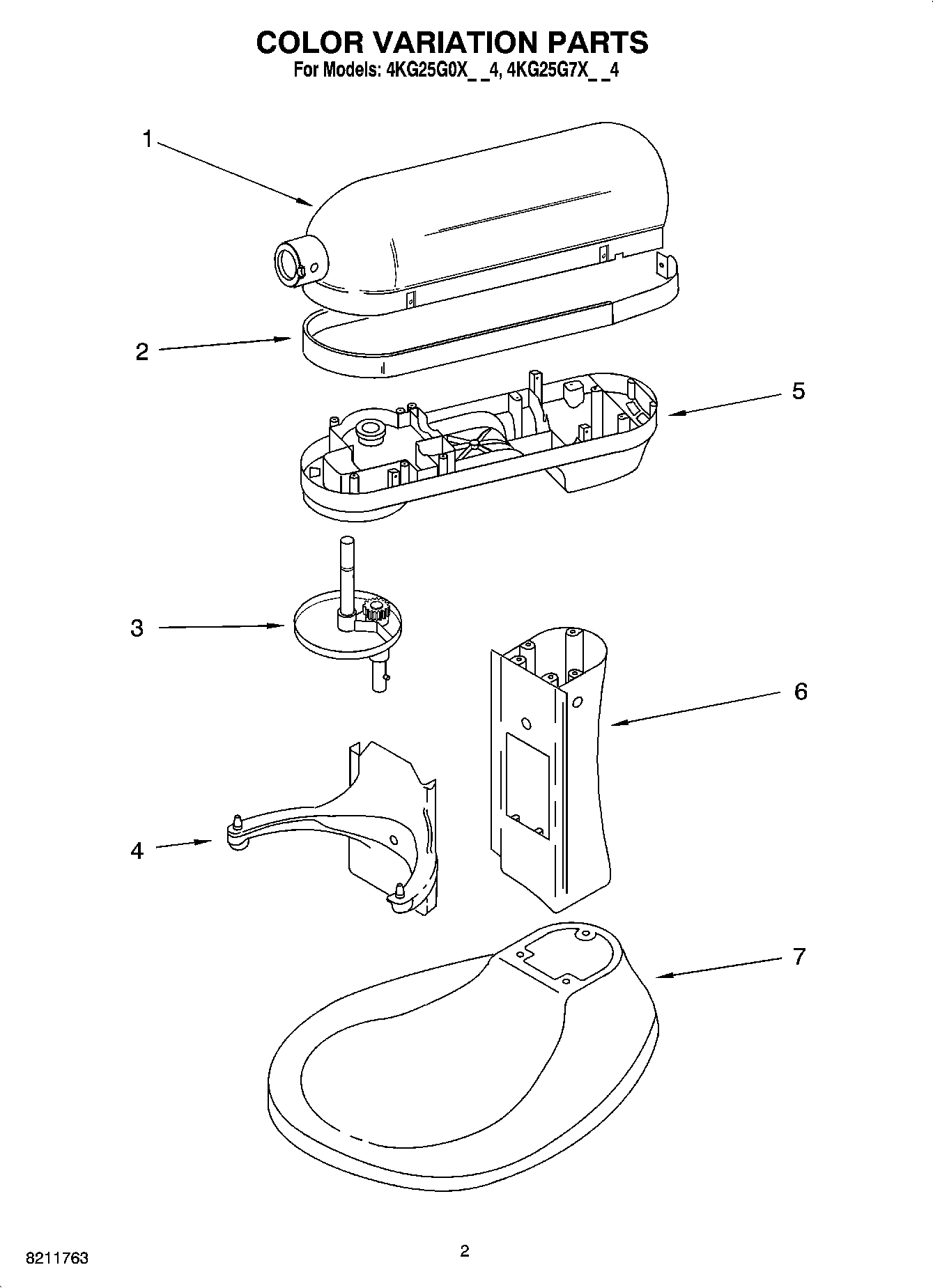 COLOR VARIATION PARTS
For Models: 4KG25G0X_ _4, 4KG25G7X_ _4

1

2

5

3

6

4

7

8211763

2