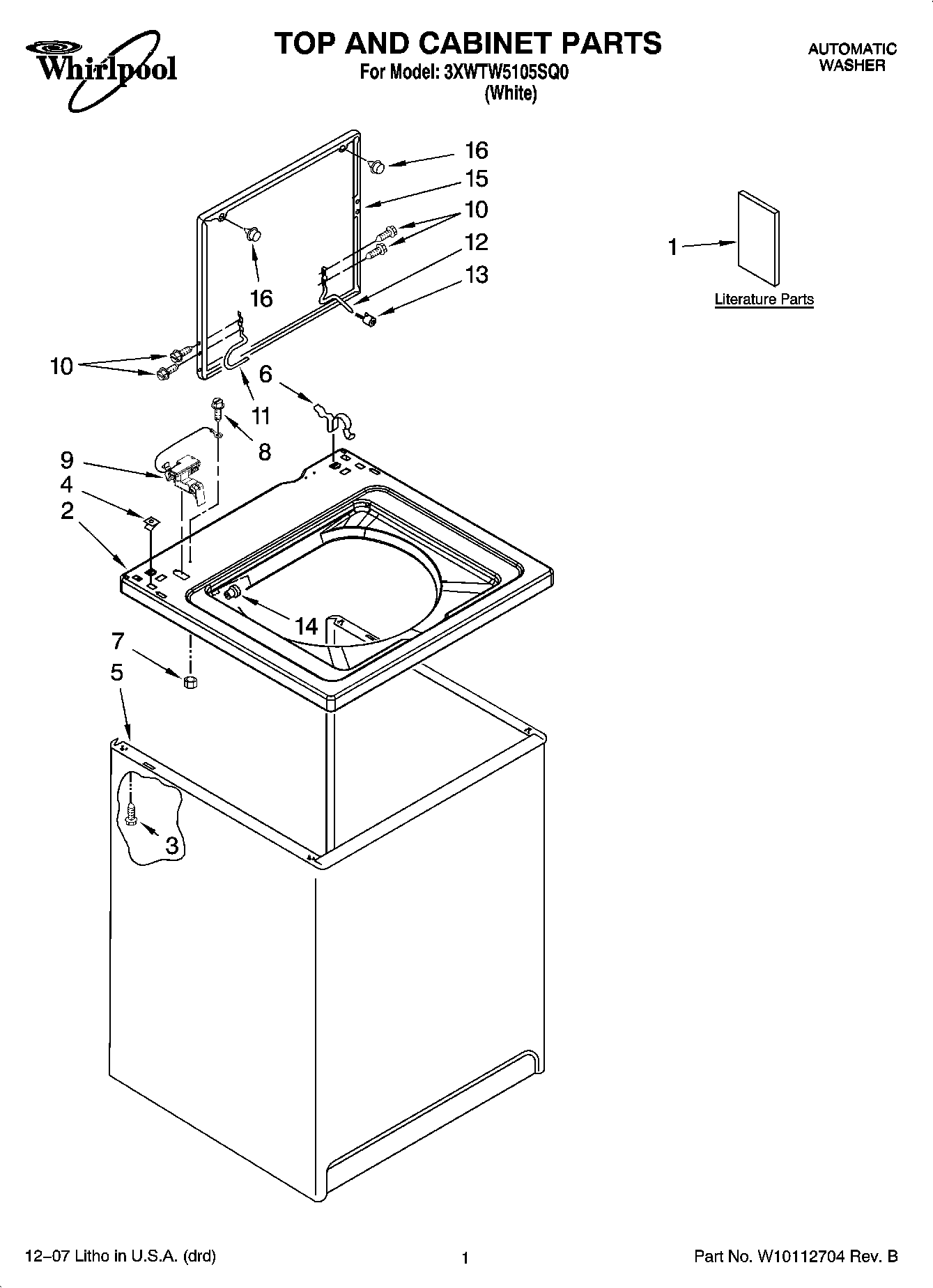 Whirlpool

TOP AND CABINET PARTS
For Model: 3XWTW5105SQ0
(White)

AUTOMATIC
WASHER

16
15
10
12
13
16
1
Literature Parts
10
6
11
8
9
4
2
14
7
5
3

12–07 Litho in U.S.A. (drd)

1

Part No. W10112704 Rev. B