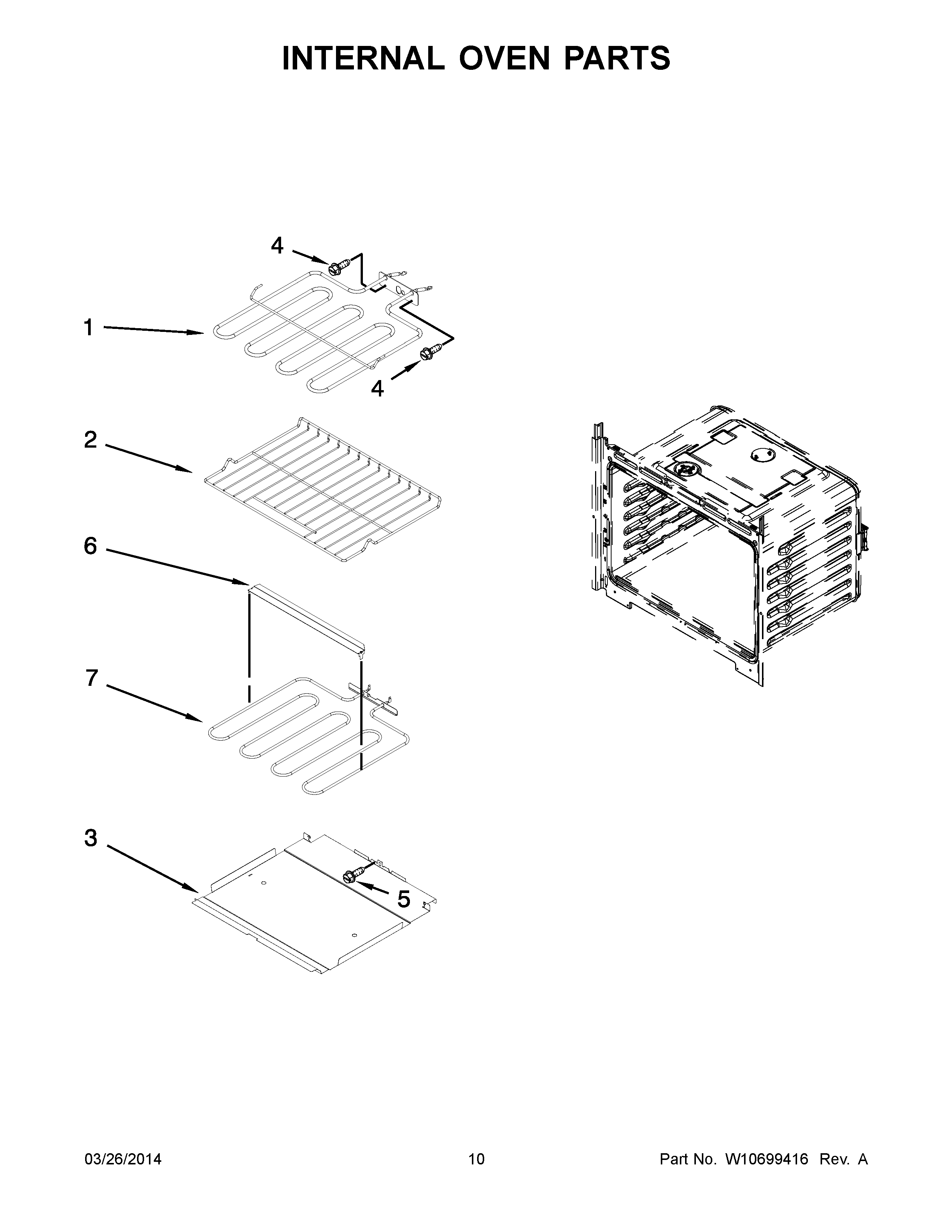 INTERNAL OVEN PARTS

4

1

4

2

6

7

3

5

03/26/2014

10

Part No. W10699416 Rev. A