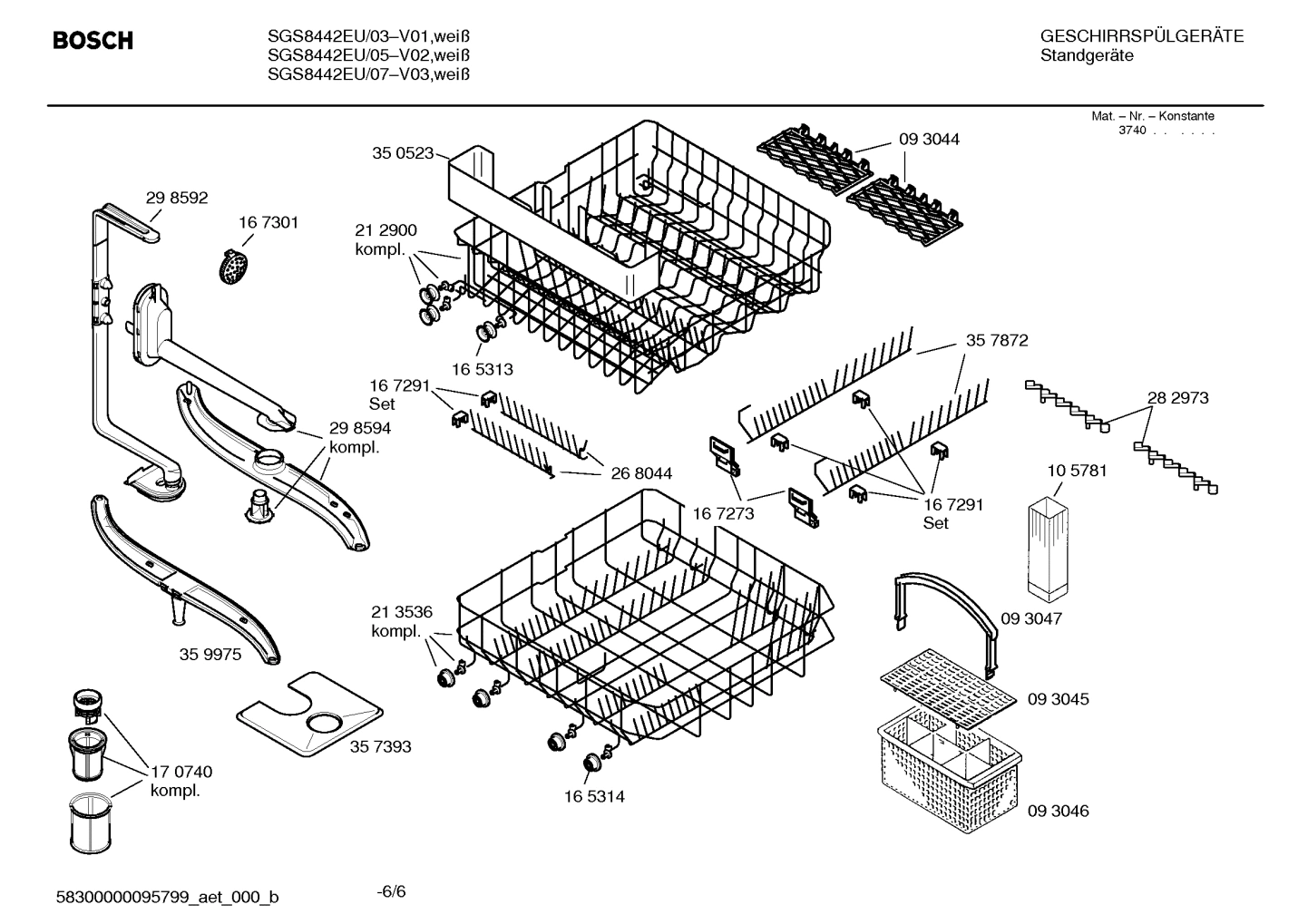 BOSCH

SGS8442EU/03–V01,weiß
SGS8442EU/05–V02,weiß
SGS8442EU/07–V03,weiß

GESCHIRRSPÜLGERÄTE
Standgeräte

Mat. – Nr. – Konstante
3740 . . . . . .

35 0523

09 3044

29 8592

16 7301

21 2900
kompl.

16 5313

35 7872

16 7291
Set

28 2973

29 8594
kompl.

26 8044

10 5781

16 7273

16 7291
Set

21 3536
kompl.

09 3047

35 9975

09 3045

35 7393

17 0740
kompl.

16 5314

09 3046

58300000095799_aet_000_b

-6/6