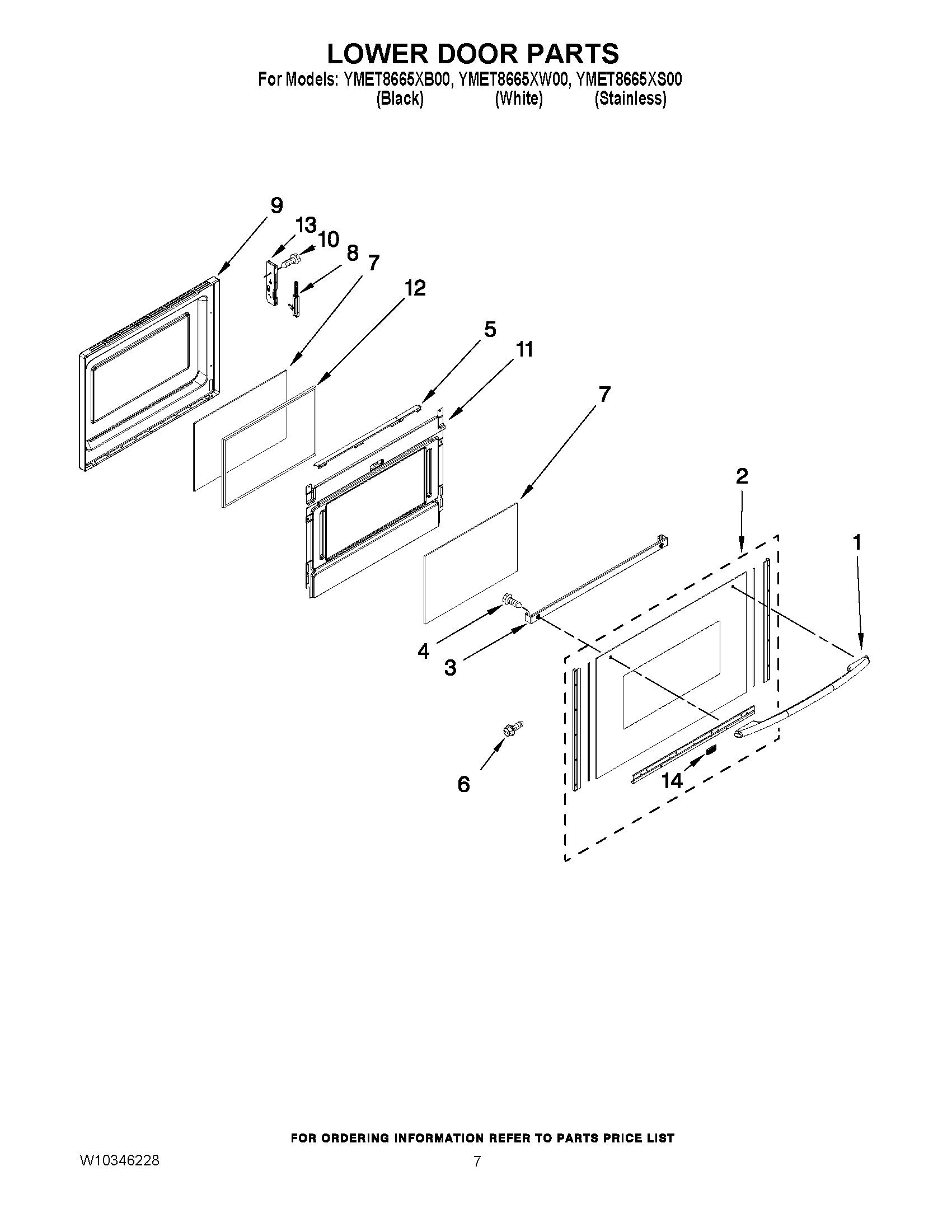 LOWER DOOR PARTS
For Models: YMET8665XB00, YMET8665XW00, YMET8665XS00
(Black) (White) (Stainless)

9
13
10
8
7
12
5
11
7
2
1
4
3
6
14

FOR ORDERING INFORMATION REFER TO PARTS PRICE LIST

W10346228
7