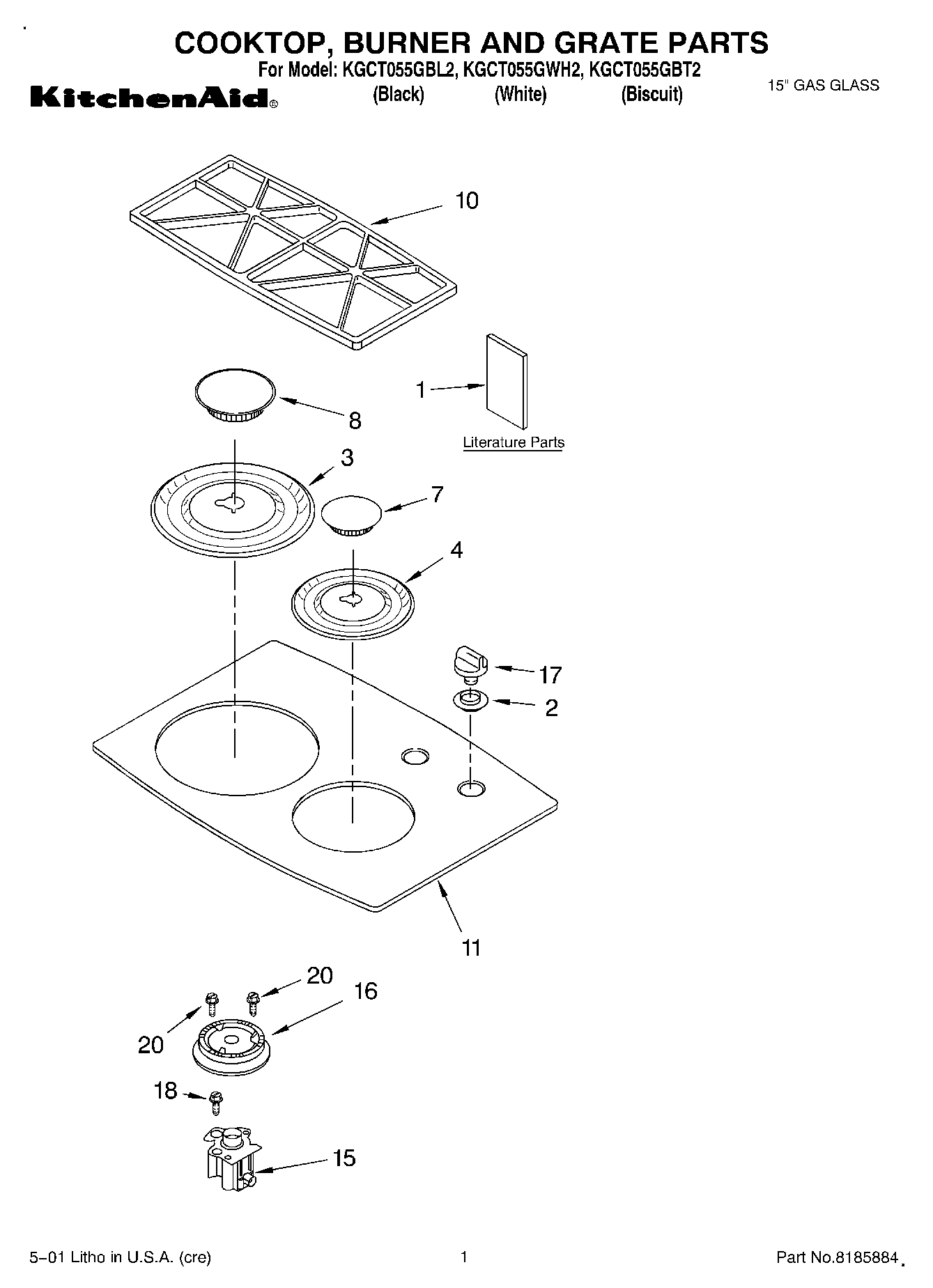 COOKTOP, BURNER AND GRATE PARTS
For Model: KGCT055GBL2, KGCT055GWH2, KGCT055GBT2

KitchenAid®
(Black) (White) (Biscuit)

15" GAS GLASS

10

1

Literature Parts

8

3

7

4

17

2

11

20

16

20

18

15

5–01 Litho in U.S.A. (cre)

1

Part No.8185884