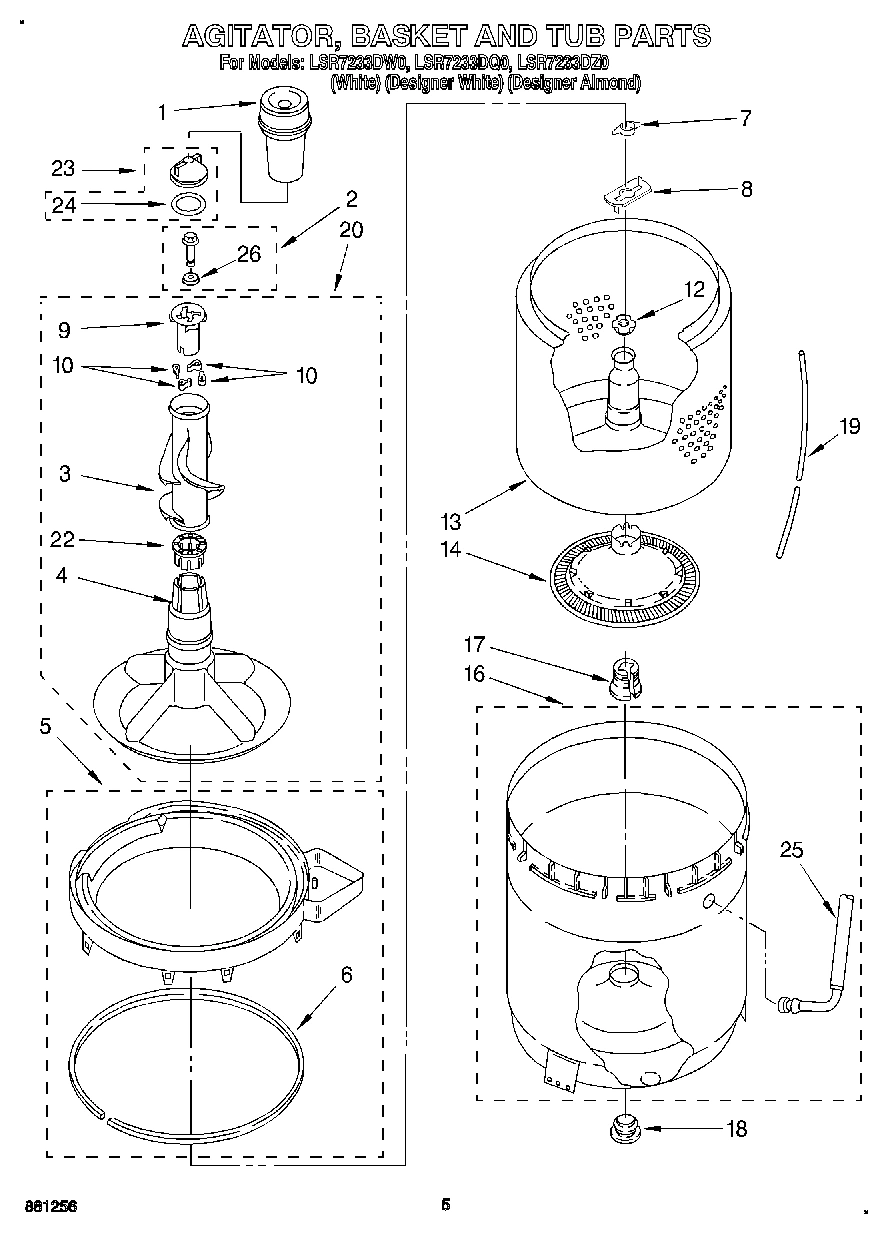 AGITATOR, BASKET AND TUB PARTS
For Models: LSR7233DW0, LSR7233DQ0, LSR7233DZ0
(White) (Designer White) (Designer Almond)

1
23
24
2
26
20
9
10
10
3
22
4
5
6
7
8
12
19
13
14
17
16
25
18

861256
5