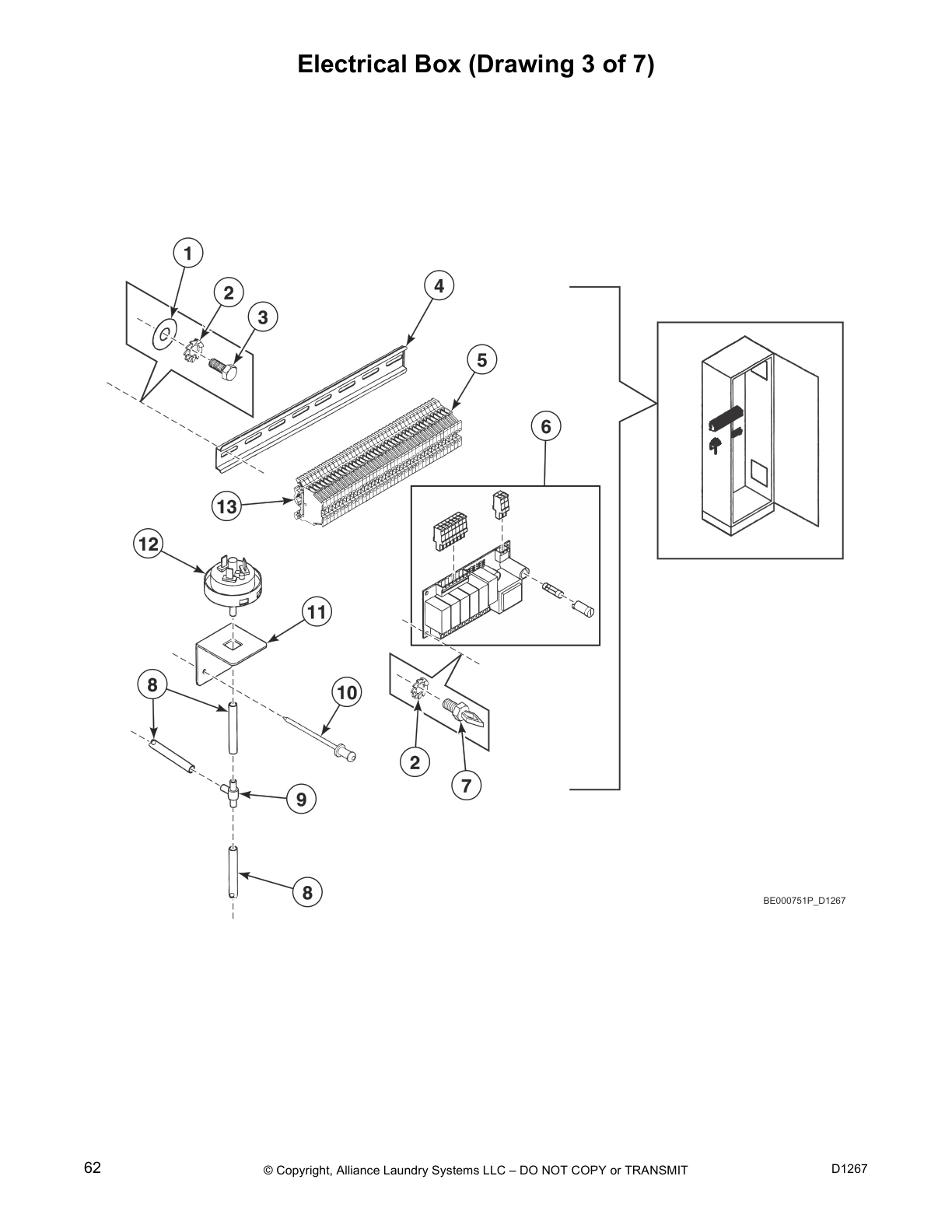 Electrical Box (Drawing 3 of 7)

1
2
3
4
5
6
13
12
11
8
10
2
7
9
8

BE000751P_D1267

62
© Copyright, Alliance Laundry Systems LLC – DO NOT COPY or TRANSMIT
D1267