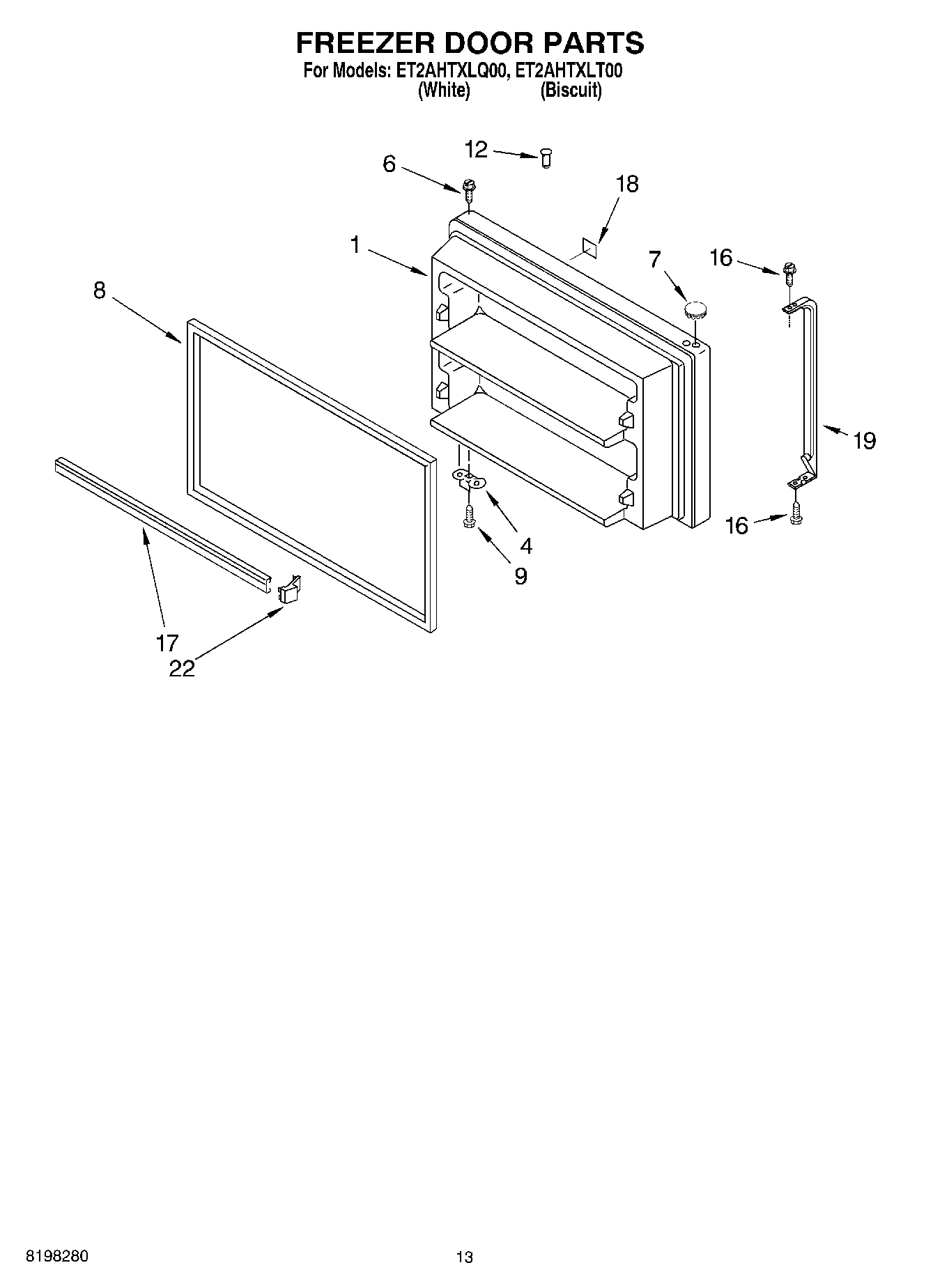 FREEZER DOOR PARTS
For Models: ET2AHTXLQ00, ET2AHTXLT00
(White) (Biscuit)

12
6
18
1
7
16
8
19
4
9
16
17
22

8198280
13