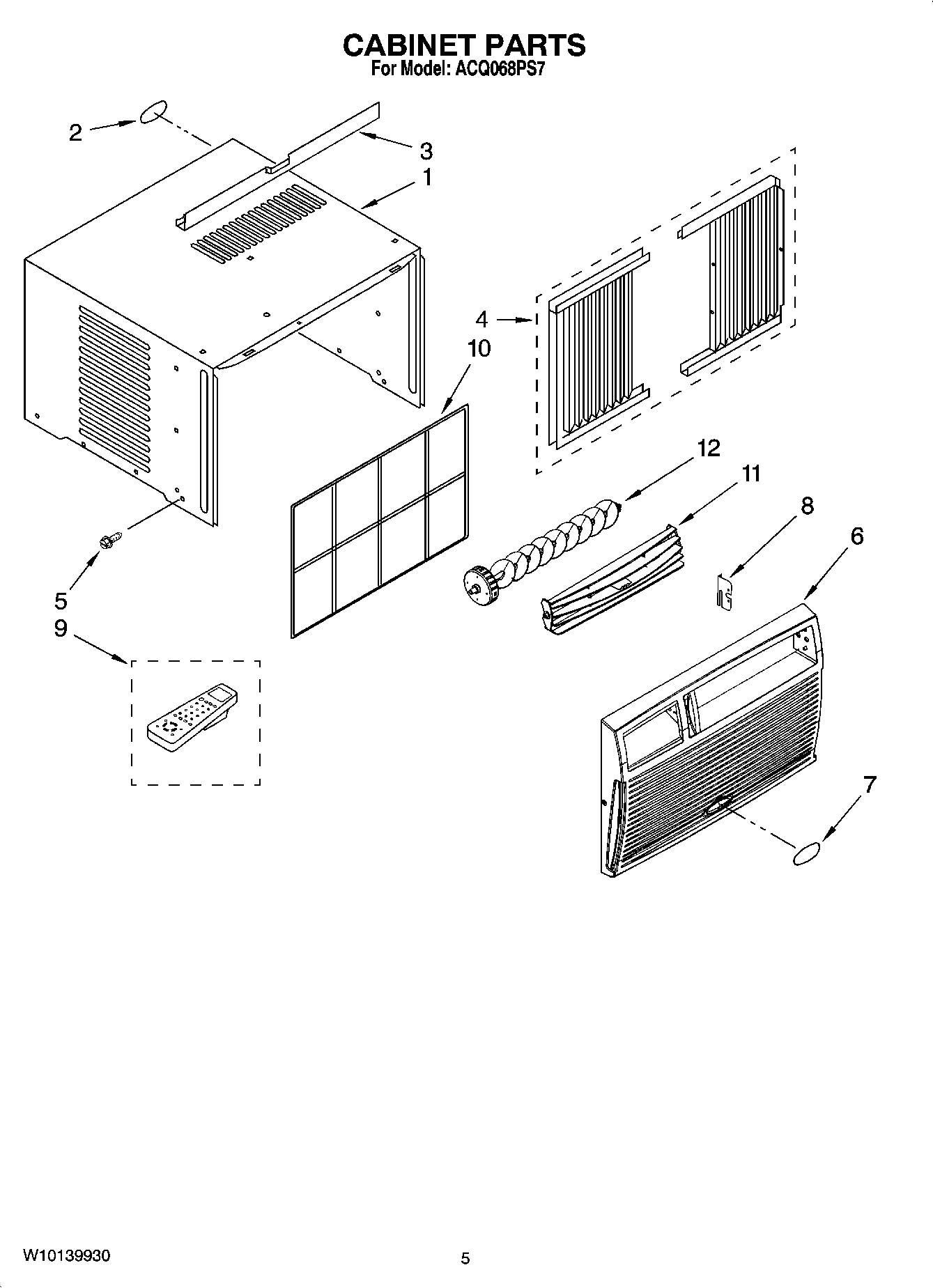 CABINET PARTS
For Model: ACQ068PS7

2
3
1
4
10
12
11
8
6
5
9
7

W10139930

5