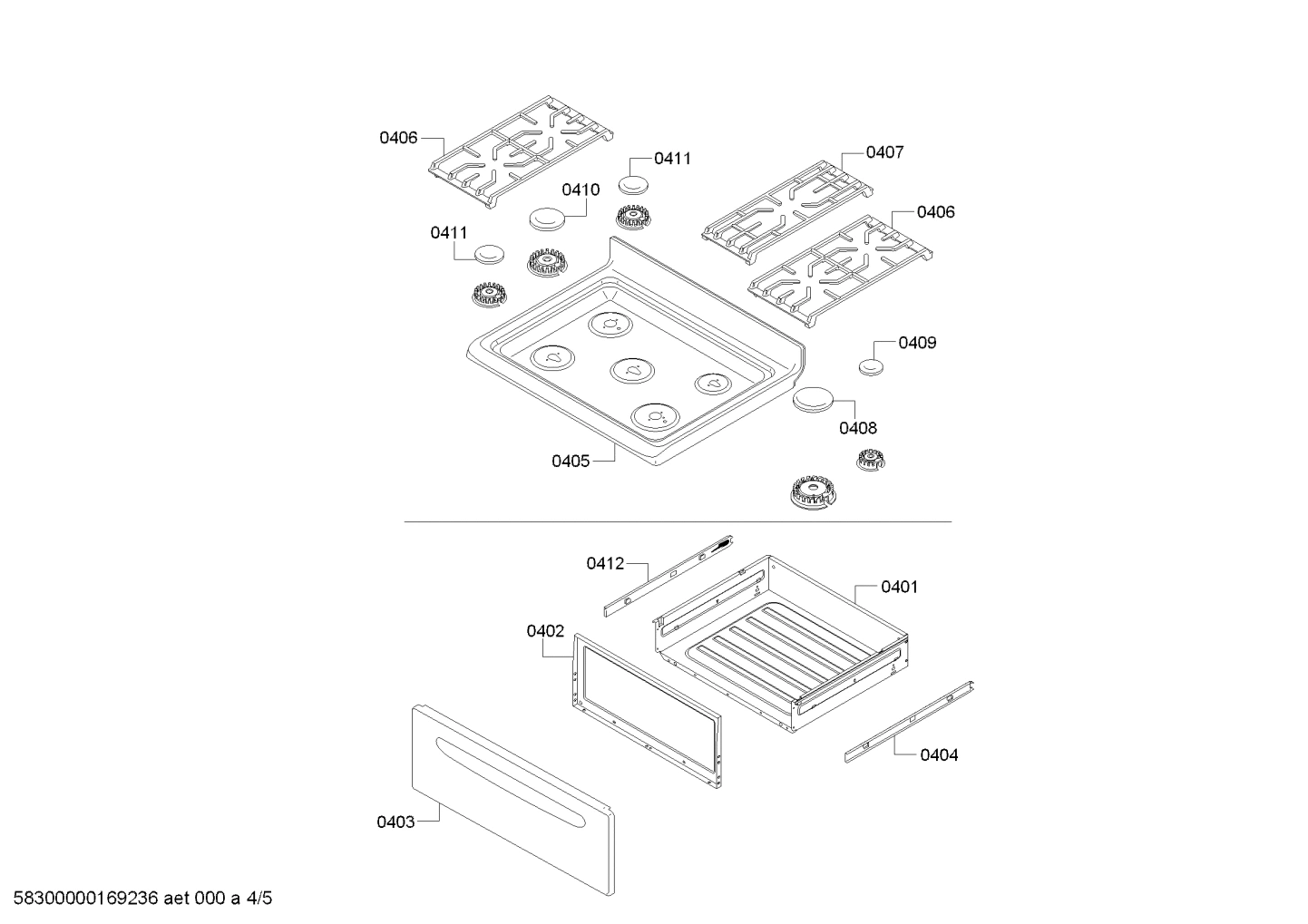 0406
0411
0407
0410
0406
0411
0409
0408
0405
0412
0401
0402
0404
0403
58300000169236 aet 000 a 4/5