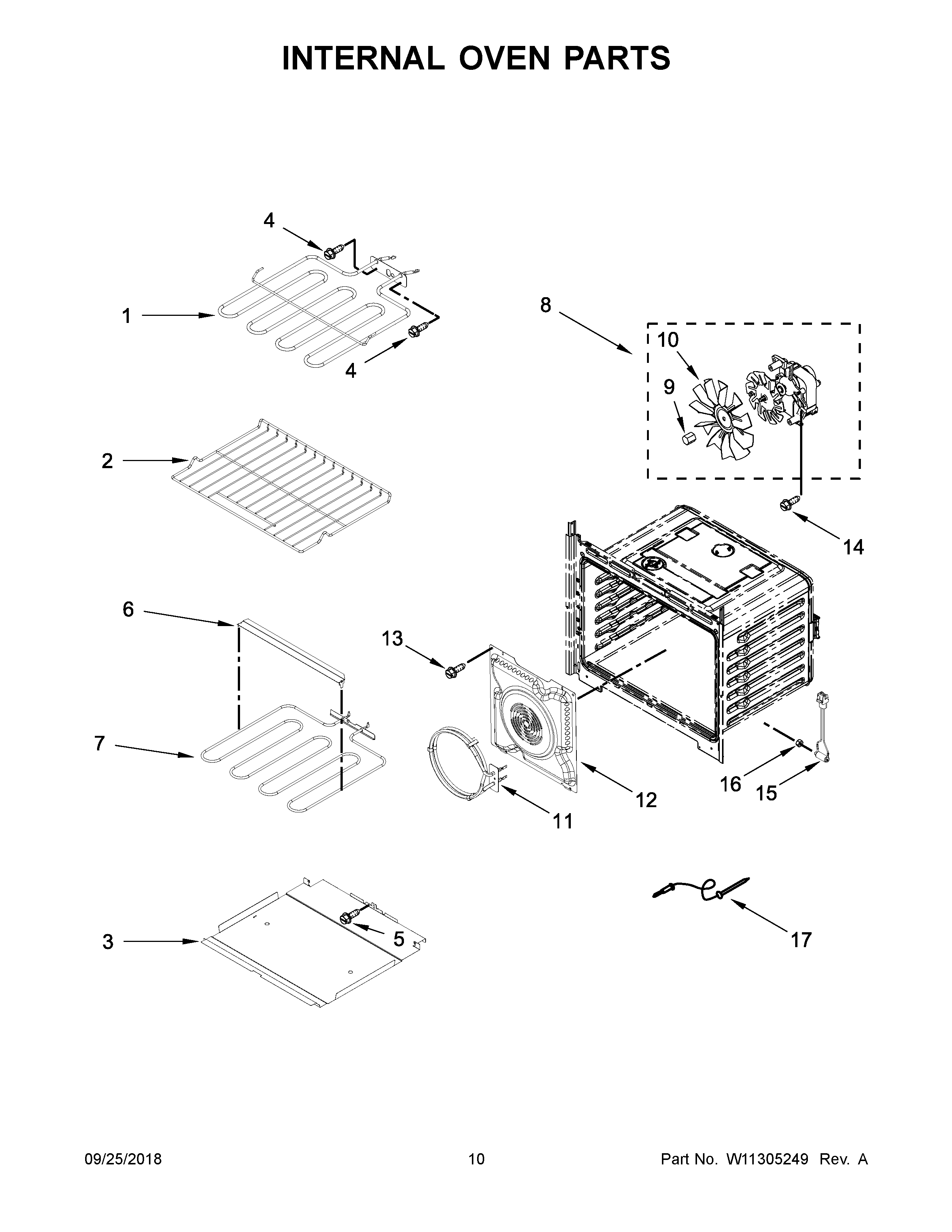 INTERNAL OVEN PARTS

4

1

4

8

10

9

2

14

6

13

7

12

16

15

11

3

5

17

09/25/2018

10

Part No. W11305249 Rev. A