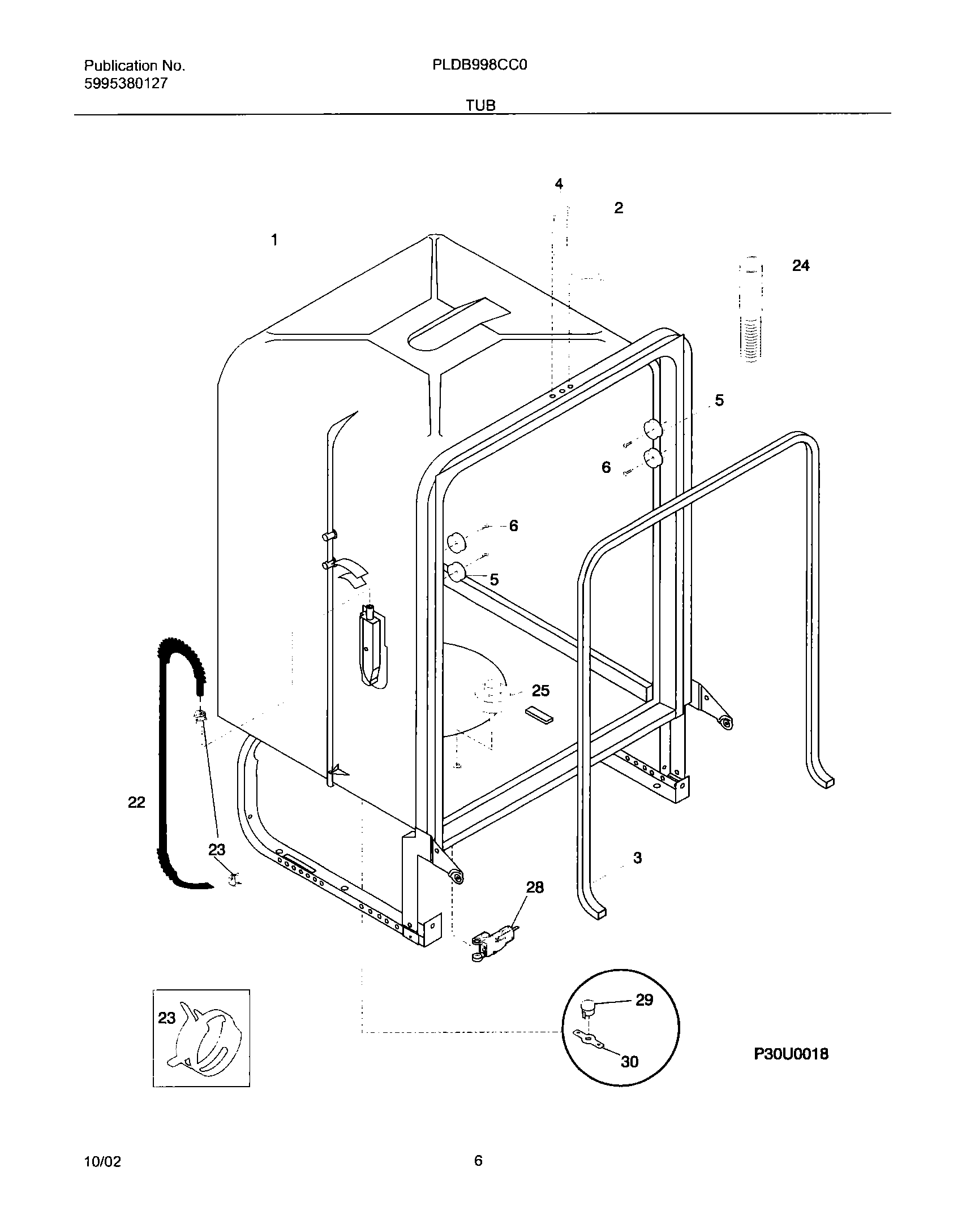 Publication No.
5995380127

PLDB998CC0

TUB

4
2
1
24
5
6
6
5
25
22
23
3
28
23
29
30
P30U0018

10/02

6