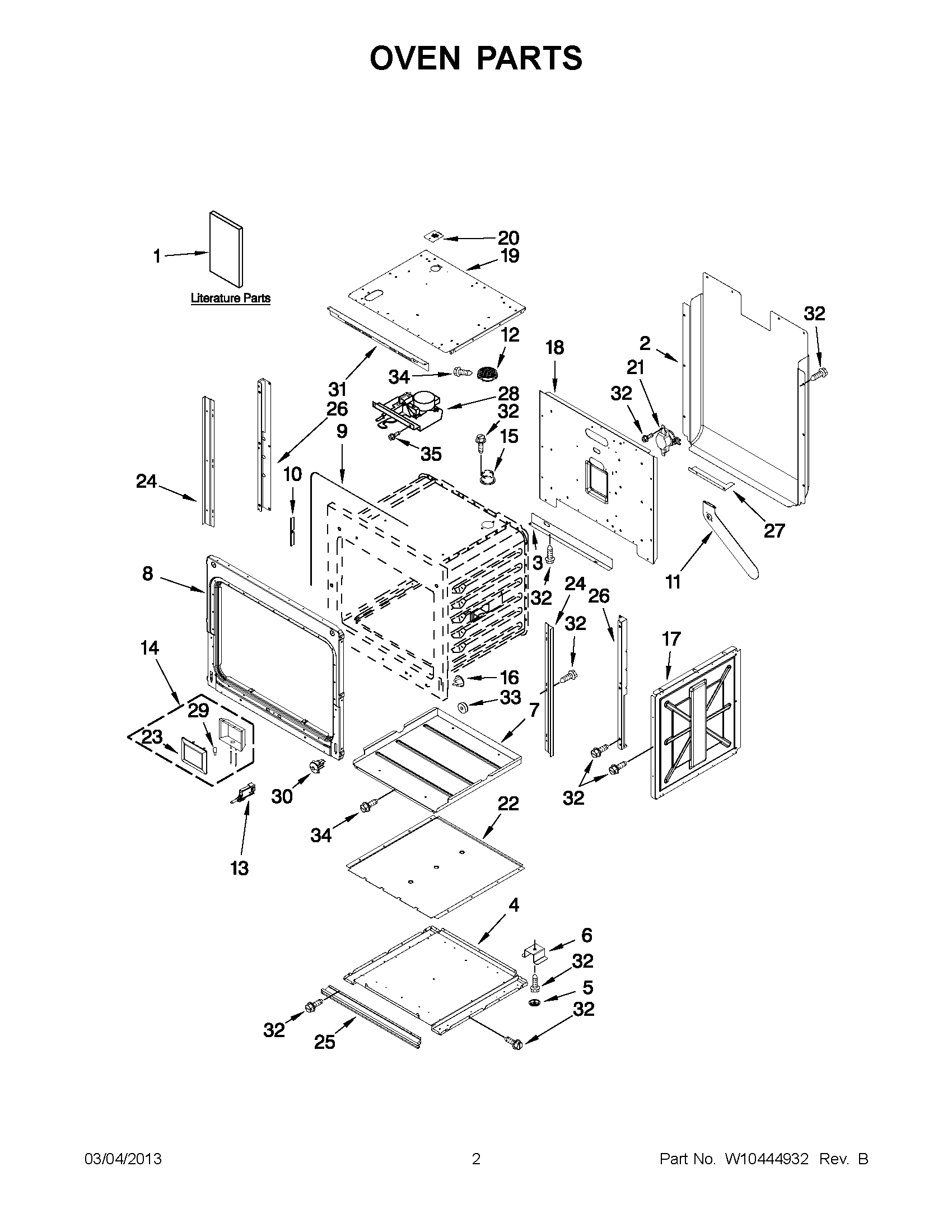 OVEN PARTS

1
Literature Parts
20
19
12
34
31
26
28
32
9
35
15
18
2
21
32
32
24
10
27
11
3
32
8
24
26
32
17
14
16
33
7
29
23
30
32
34
22
13
4
6
32
5
32
32
25

03/04/2013
2
Part No. W10444932 Rev. B