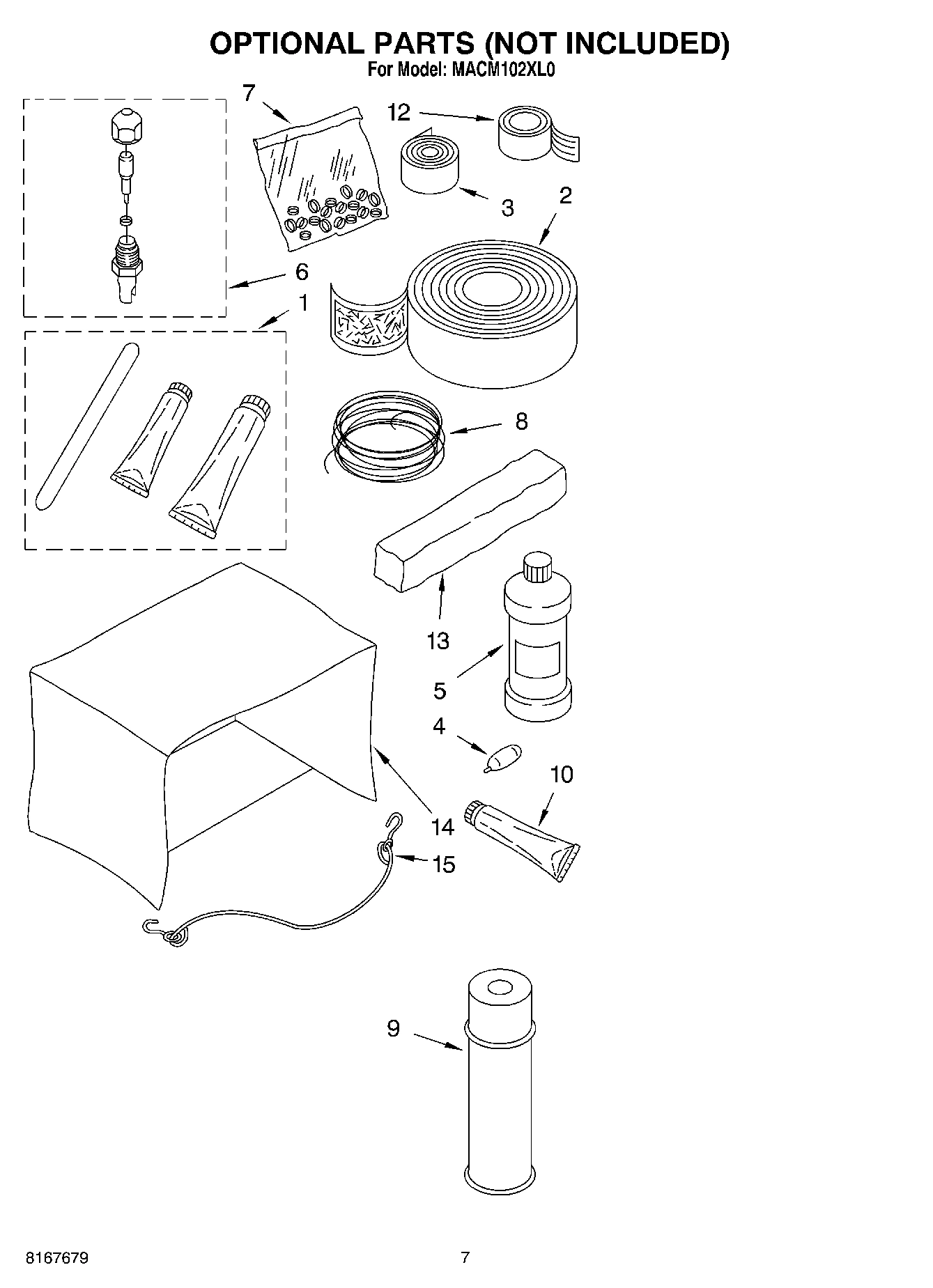 OPTIONAL PARTS (NOT INCLUDED)
For Model: MACM102XL0

7
12
3
2
6
1
8
13
5
4
10
14
15
9

8167679
7