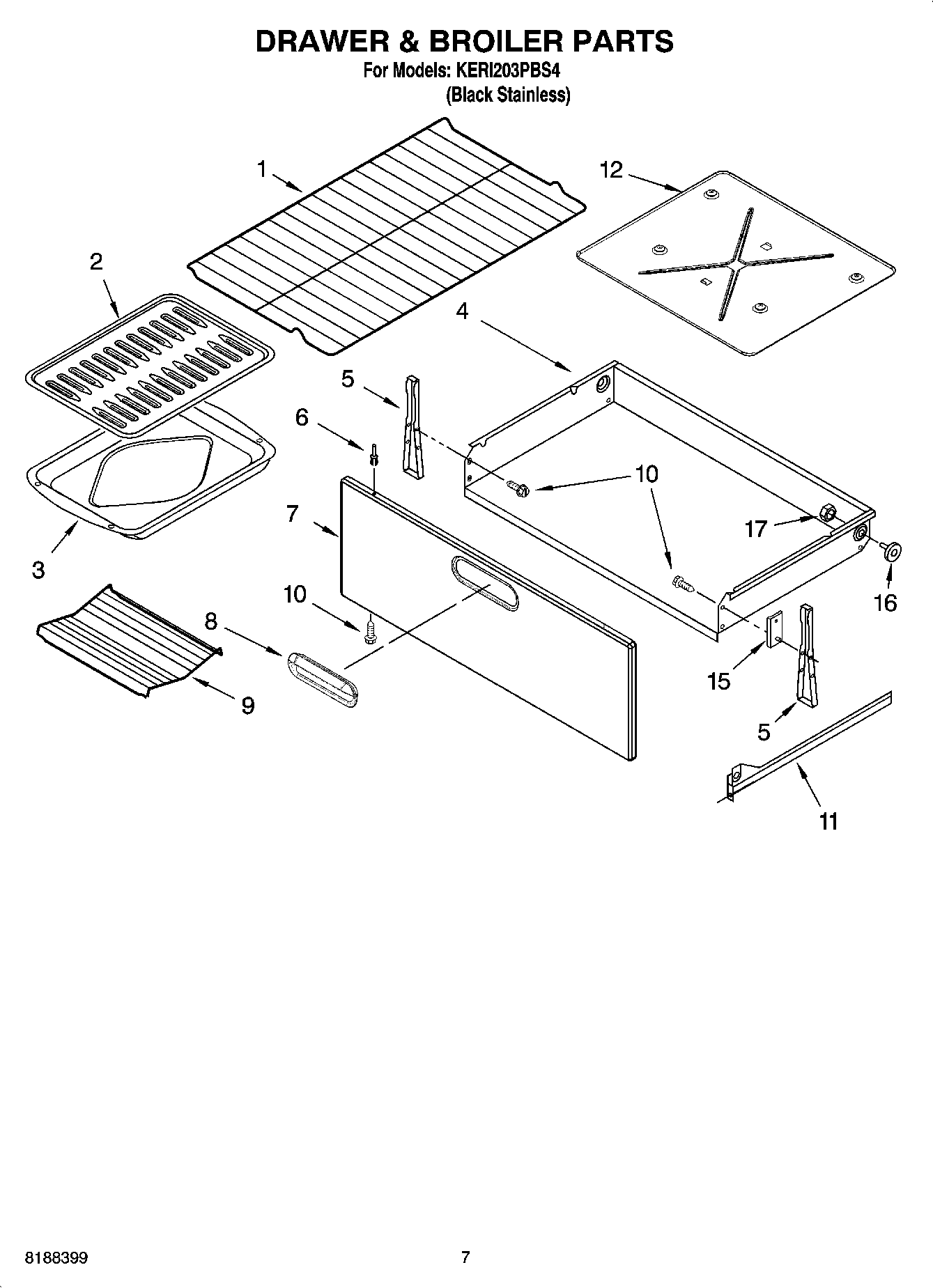 DRAWER & BROILER PARTS
For Models: KERI203PBS4
(Black Stainless)

1
12
2
4
5
6
10
7
17
3
10
16
8
15
9
5
11

8188399
7