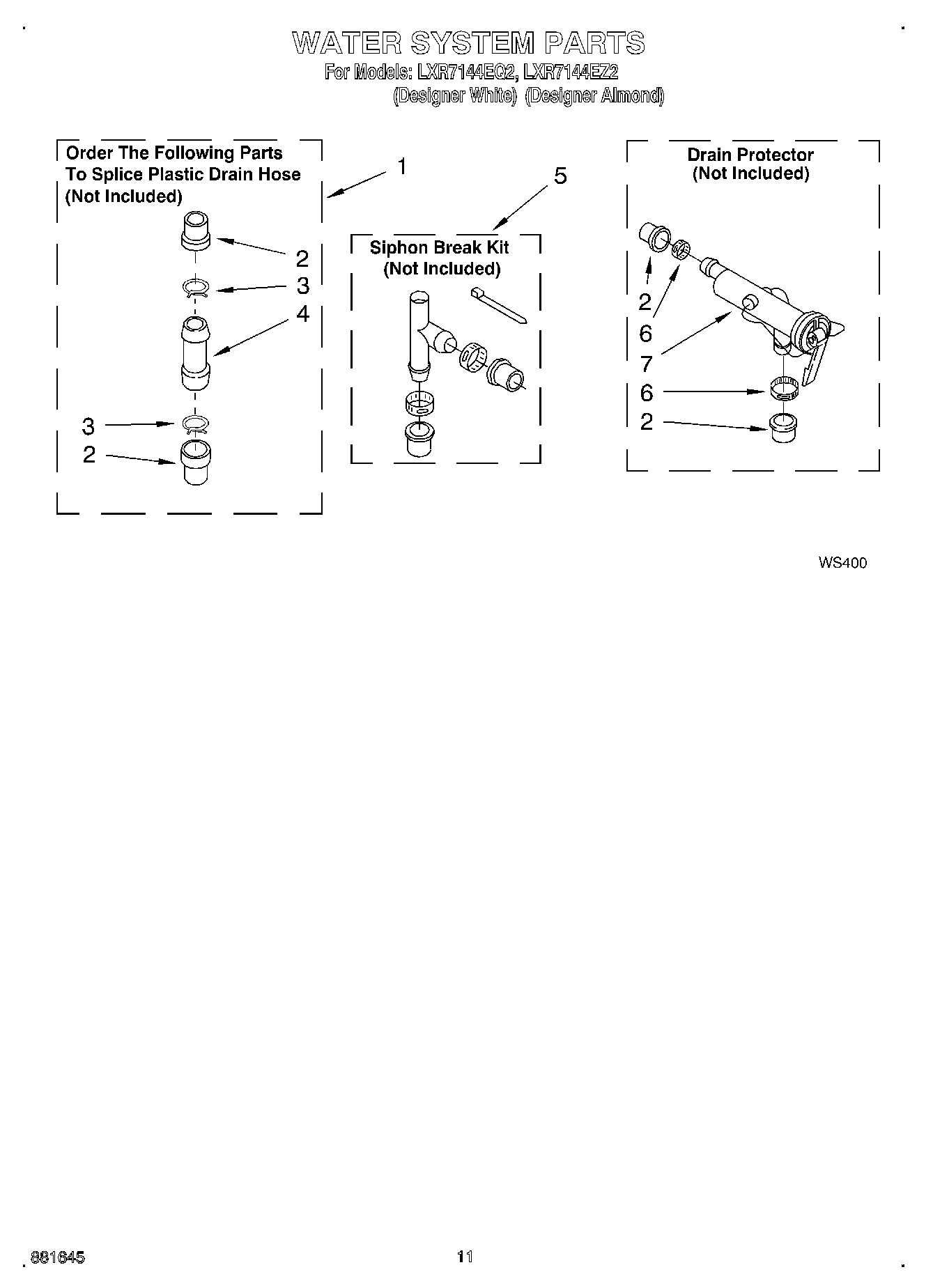 WATER SYSTEM PARTS
For Models: LXR7144EQ2, LXR7144EZ2
(Designer White) (Designer Almond)

Order The Following Parts To Splice Plastic Drain Hose (Not Included)

1

2

3

4

3

2

5

Siphon Break Kit (Not Included)

Drain Protector (Not Included)

2

6

7

6

2

WS400

881645

11