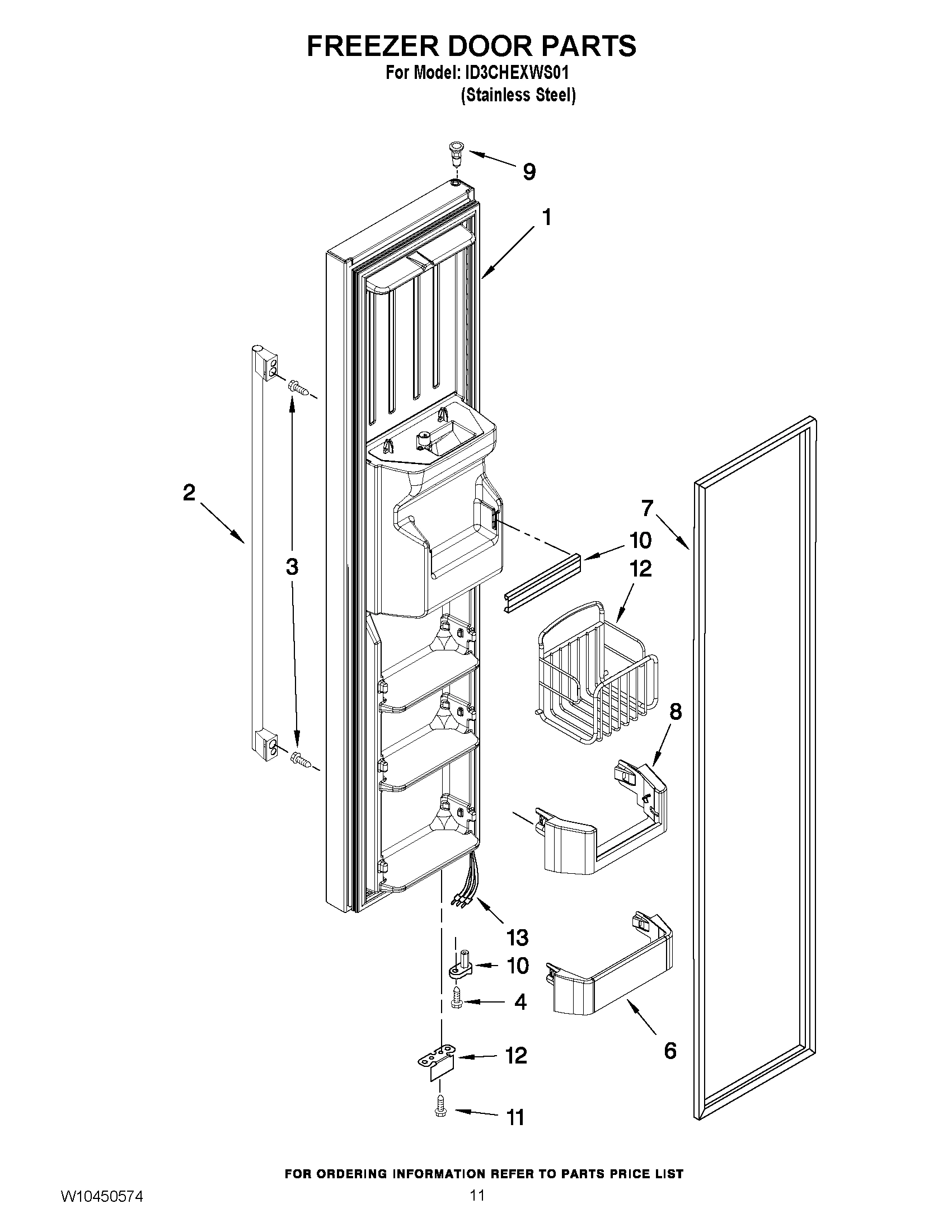 FREEZER DOOR PARTS
For Model: ID3CHEXWS01
(Stainless Steel)

9
1
2
3
7
10
12
8
13
10
4
6
12
11

FOR ORDERING INFORMATION REFER TO PARTS PRICE LIST
W10450574
11